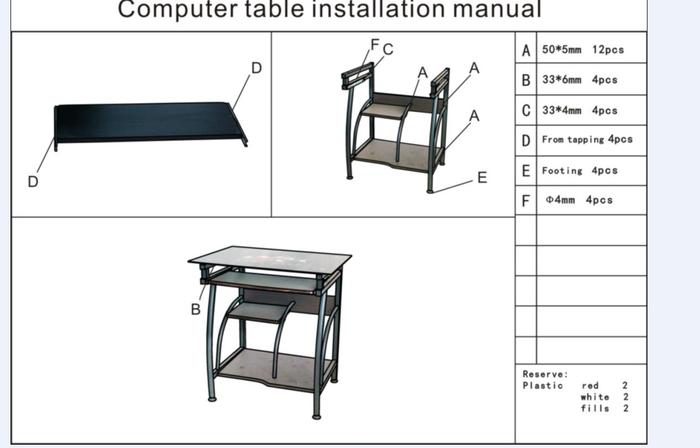 Computer table installation manual

D

D

F C

A

A

A

E

B

| A | 50*5mm 12pcs |
|---|---|
| B | 33*6mm 4pcs |
| C | 33*4mm 4pcs |
| D | From tapping 4pcs |
| E | Footing 4pcs |
| F | Φ4mm 4pcs |

Reserve:
Plastic red 2
white 2
fills 2