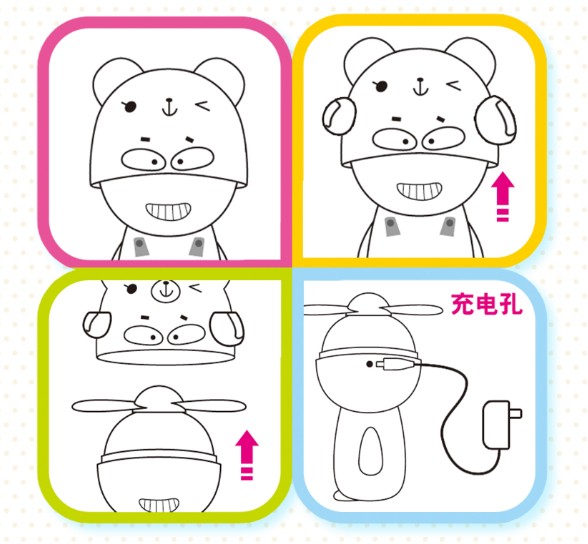 充电孔