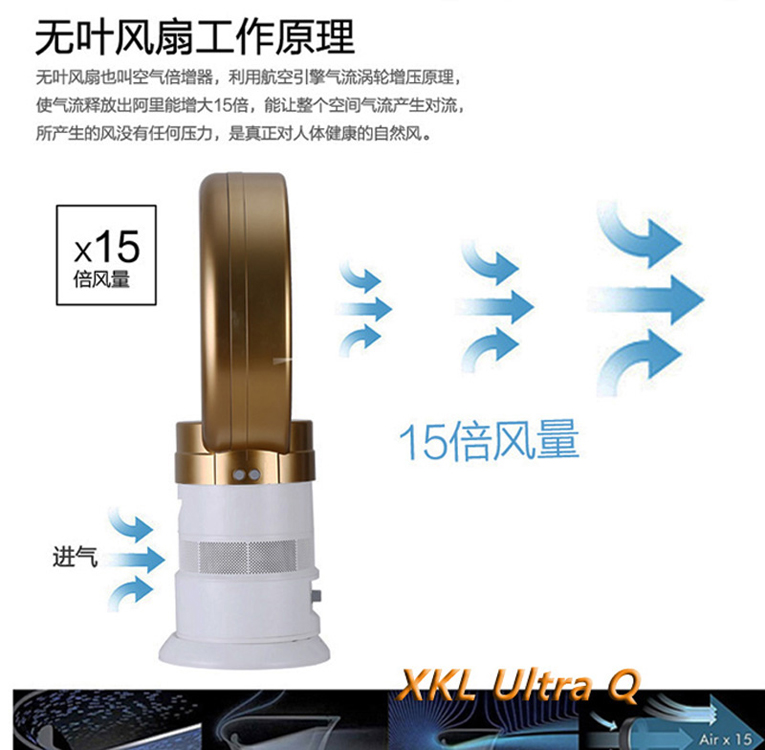 无叶风扇工作原理

无叶风扇也叫空气倍增器，利用航空引擎气流涡轮增压原理，使气流释放出阿里能增大15倍，能让整个空间气流产生对流，所产生的风没有任何压力，是真正对人体健康的自然风。

x15
倍风量

15倍风量

进气

XKL Ultra Q

Air x 15