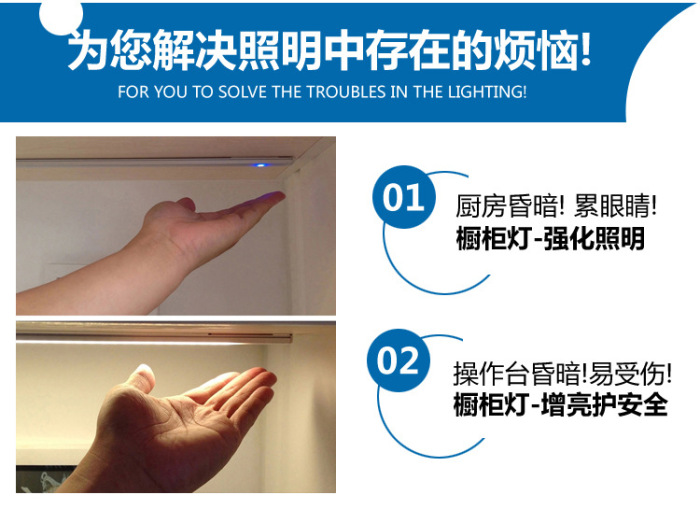 为您解决照明中存在的烦恼!
FOR YOU TO SOLVE THE TROUBLES IN THE LIGHTING!

01
厨房昏暗! 累眼睛!
橱柜灯-强化照明

02
操作台昏暗!易受伤!
橱柜灯-增亮护安全