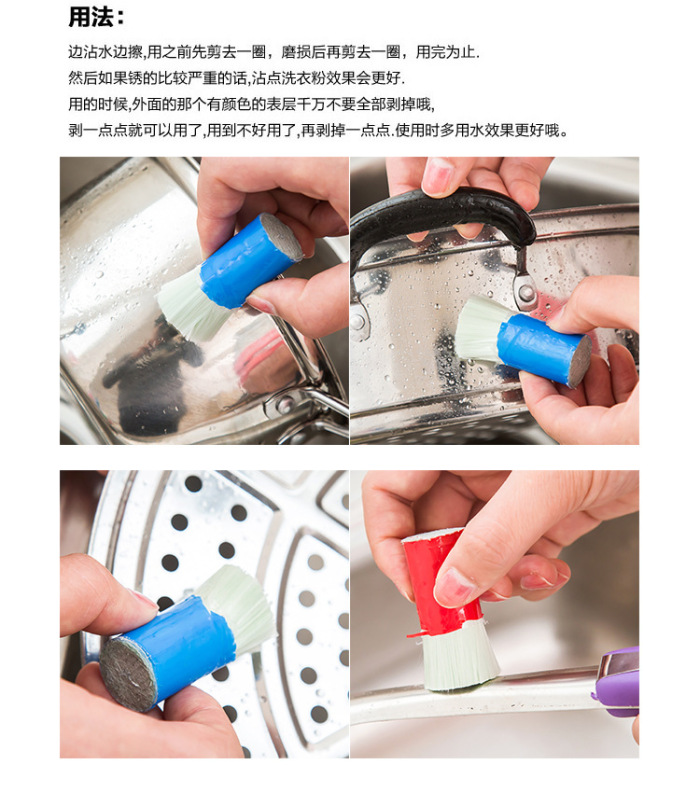 用法：

边沾水边擦,用之前先剪去一圈，磨损后再剪去一圈，用完为止.
然后如果锈的比较严重的话,沾点洗衣粉效果会更好.
用的时候,外面的那个有颜色的表层千万不要全部剥掉哦,
剥一点点就可以用了,用到不好用了,再剥掉一点点.使用时多用水效果更好哦。