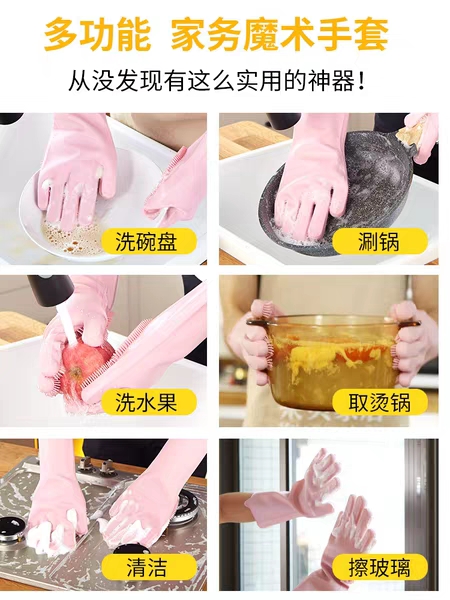 多功能 家务魔术手套
从没发现有这么实用的神器！

洗碗盘

涮锅

洗水果

取烫锅

清洁

擦玻璃