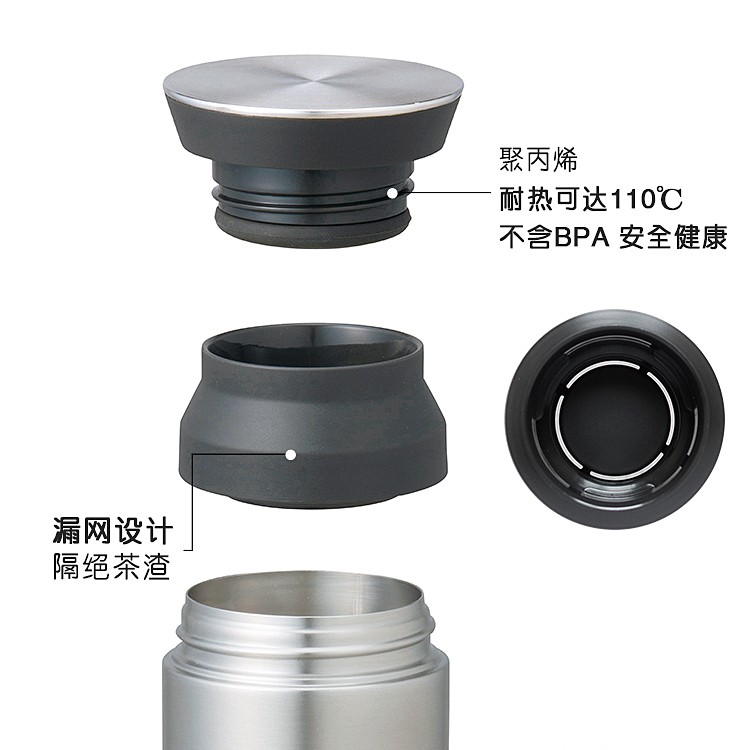 聚丙烯
耐热可达110℃
不含BPA 安全健康

漏网设计
隔绝茶渣