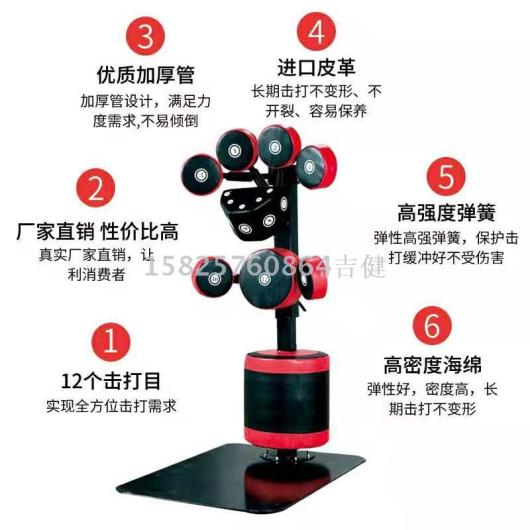 3

优质加厚管

加厚管设计，满足力度需求,不易倾倒

4

进口皮革

长期击打不变形、不开裂、容易保养

2

厂家直销 性价比高

真实厂家直销，让利消费者

5

高强度弹簧

弹性高强弹簧，保护击打缓冲好不受伤害

15825760864吉健

1

12个击打目

实现全方位击打需求

6

高密度海绵

弹性好，密度高，长期击打不变形