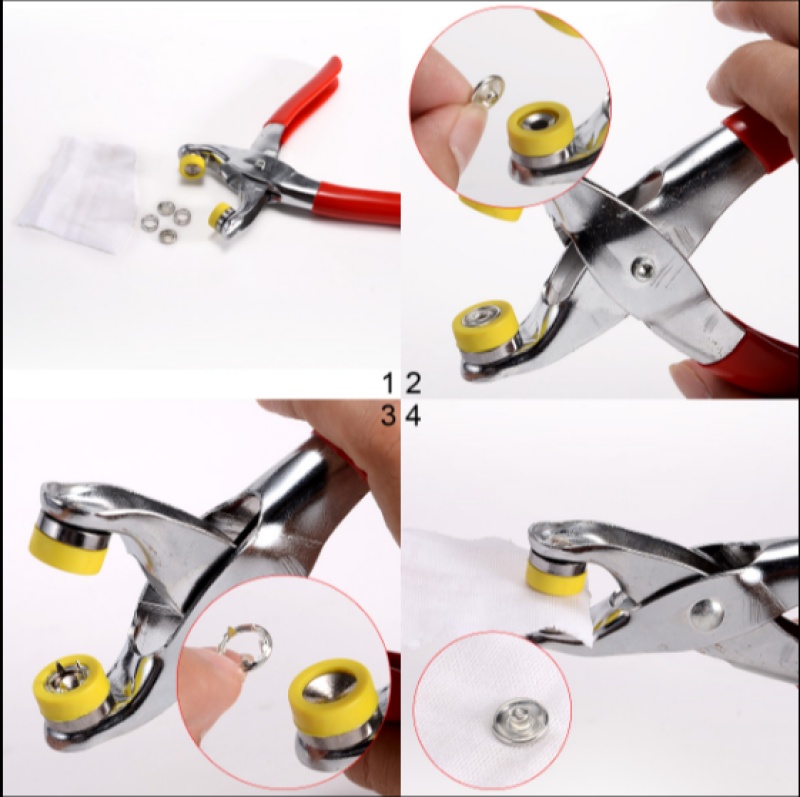 1 2
3 4