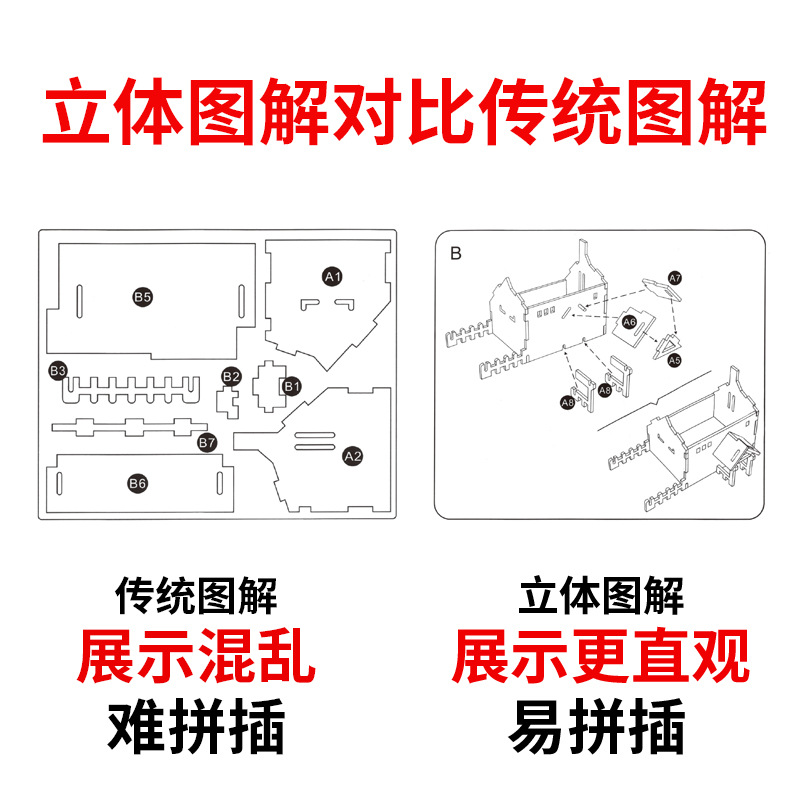 立体图解对比传统图解

B5
A1
B3
B2
B1
B7
A2
B6

B
A7
A6
A5
A8
A8

传统图解
展示混乱
难拼插

立体图解
展示更直观
易拼插