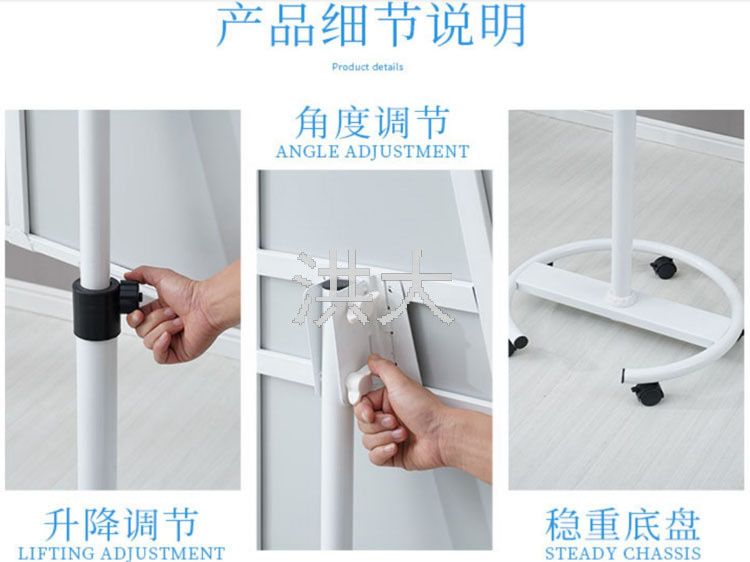 产品细节说明

Product details

角度调节
ANGLE ADJUSTMENT

洪大

升降调节
LIFTING ADJUSTMENT

稳重底盘
STEADY CHASSIS