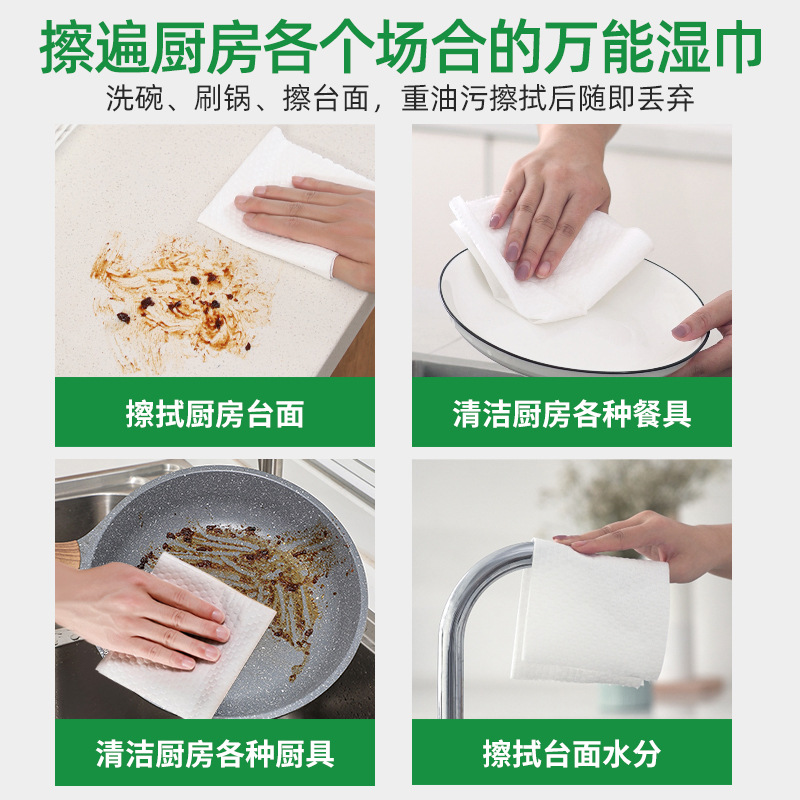 擦遍厨房各个场合的万能湿巾

洗碗、刷锅、擦台面，重油污擦拭后随即丢弃

擦拭厨房台面

清洁厨房各种餐具

清洁厨房各种厨具

擦拭台面水分