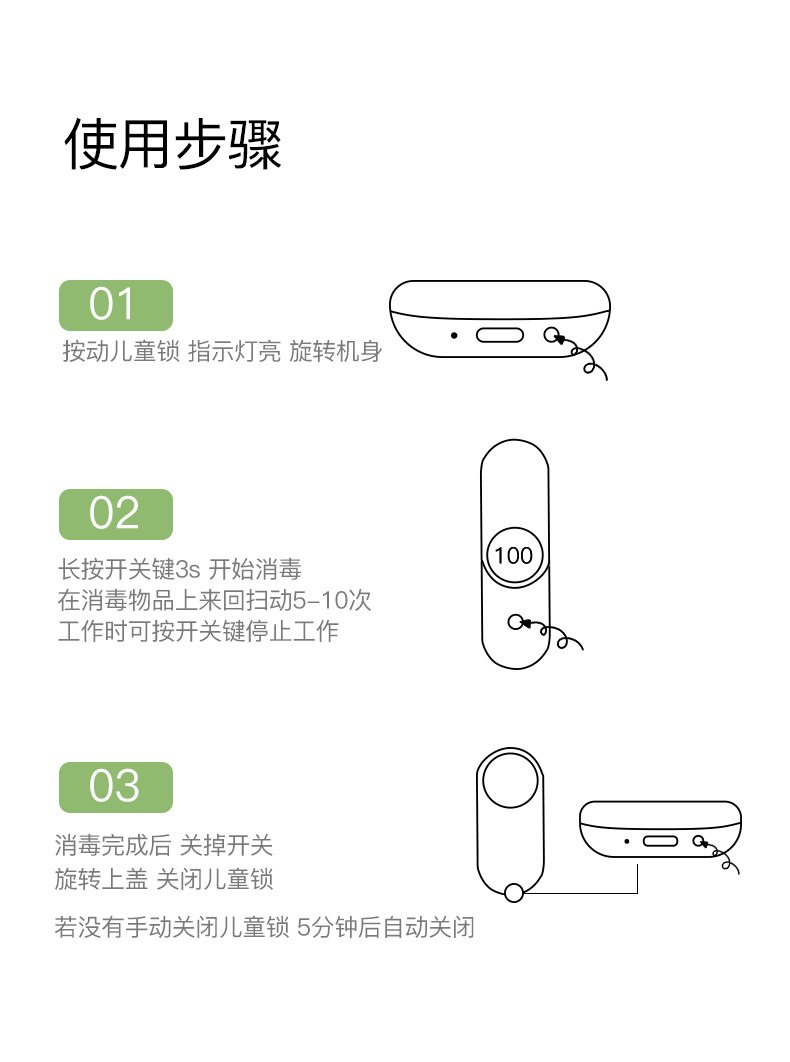 使用步骤

01
按动儿童锁 指示灯亮 旋转机身

02
长按开关键3s 开始消毒
在消毒物品上来回扫动5-10次
工作时可按开关键停止工作

100

03
消毒完成后 关掉开关
旋转上盖 关闭儿童锁

若没有手动关闭儿童锁 5分钟后自动关闭