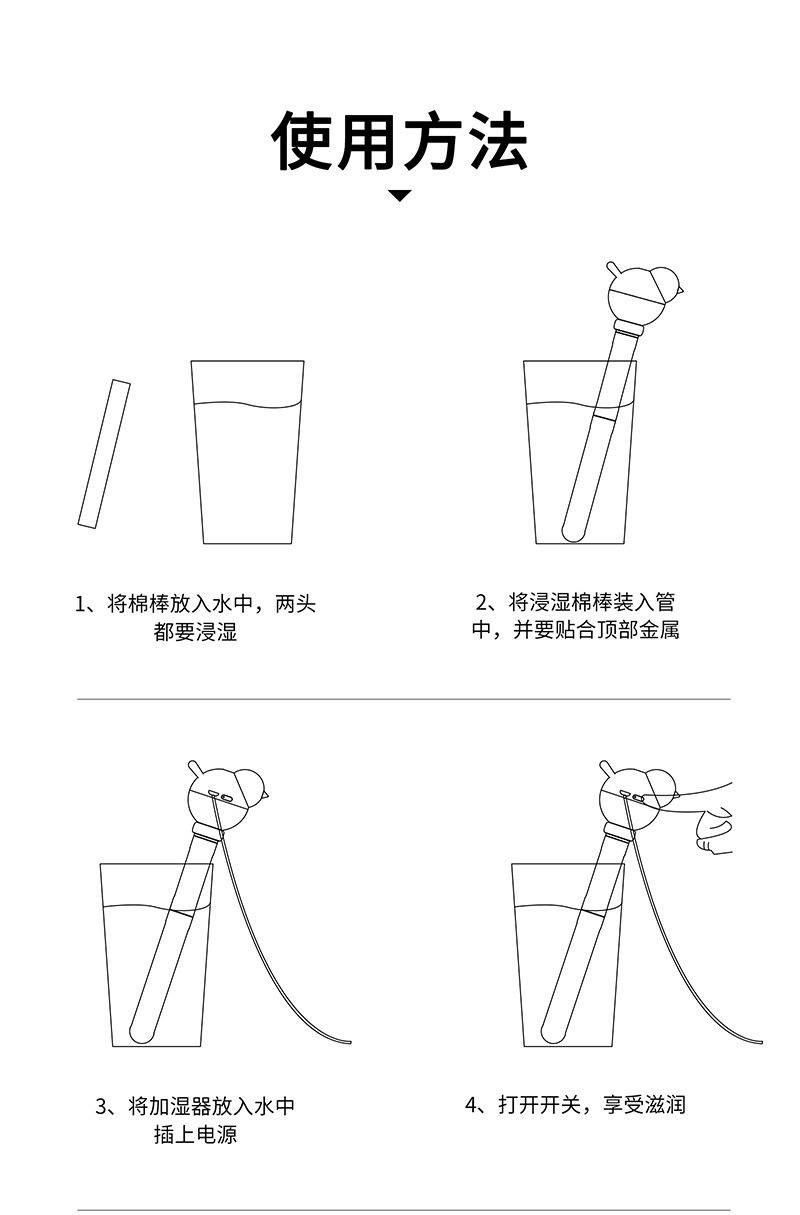 使用方法

1、将棉棒放入水中，两头都要浸湿

2、将浸湿棉棒装入管中，并要贴合顶部金属

3、将加湿器放入水中插上电源

4、打开开关，享受滋润