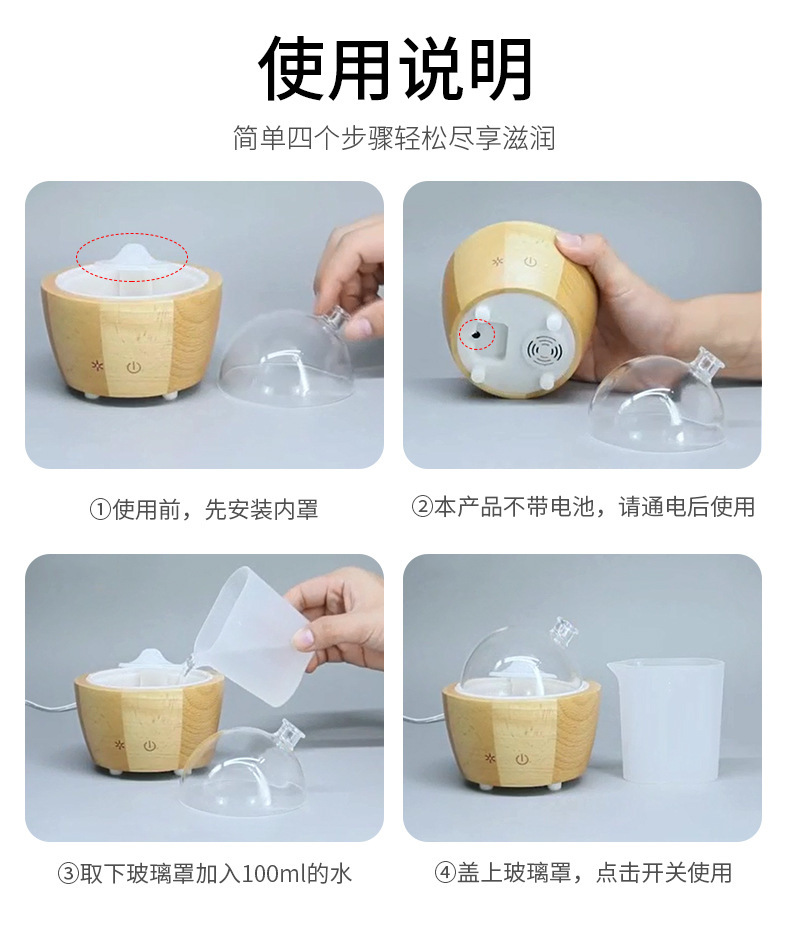 使用说明

简单四个步骤轻松尽享滋润

①使用前，先安装内罩

②本产品不带电池，请通电后使用

③取下玻璃罩加入100ml的水

④盖上玻璃罩，点击开关使用