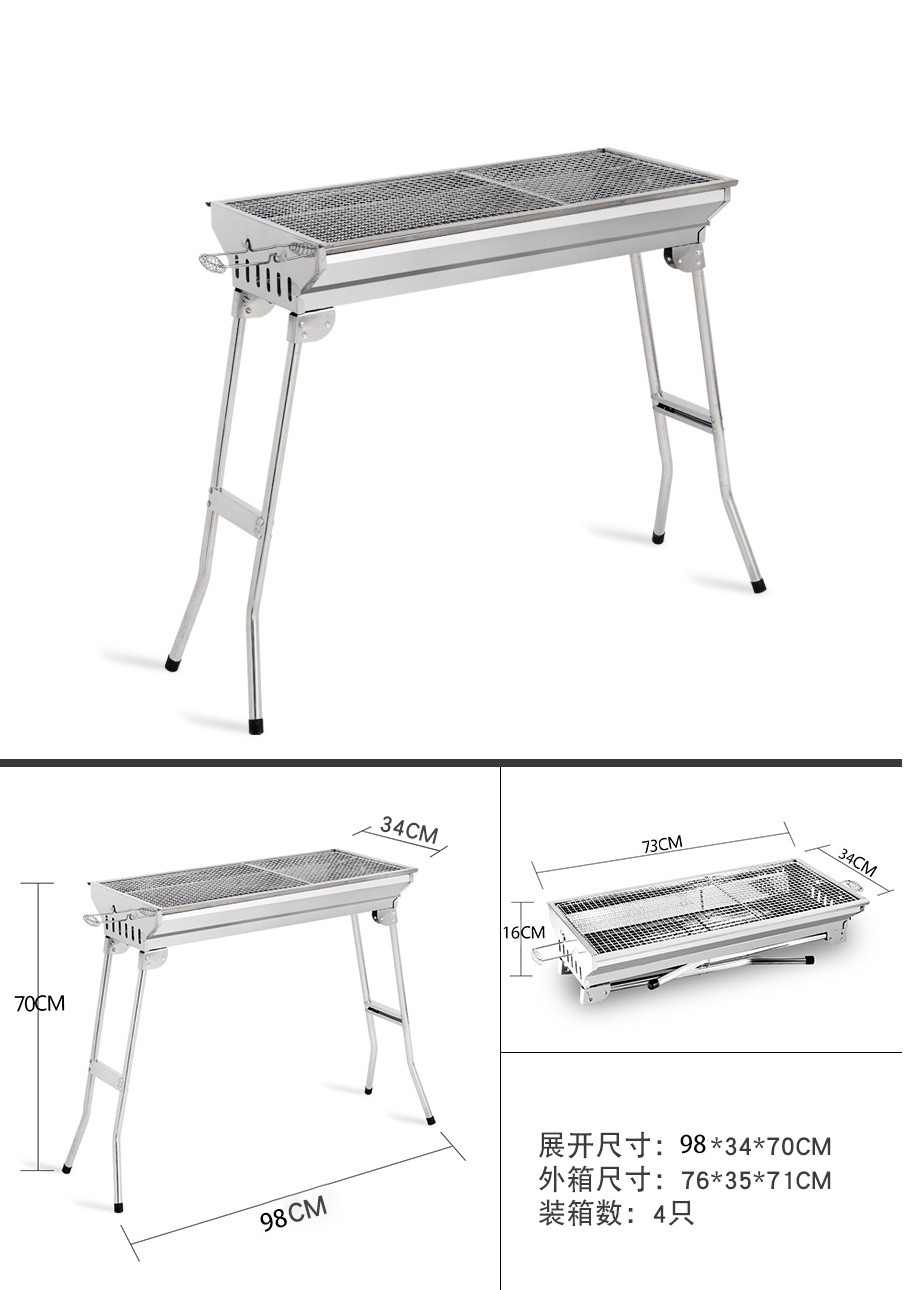 34CM

70CM

98CM

73CM

34CM

16CM

展开尺寸：98*34*70CM
外箱尺寸：76*35*71CM
装箱数：4只