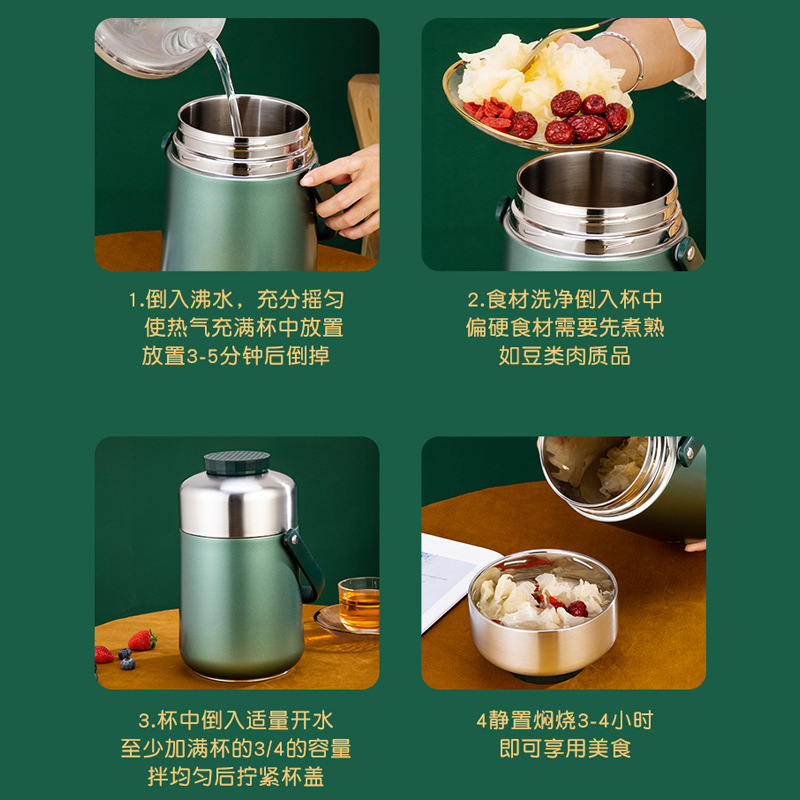 1.倒入沸水，充分摇匀
使热气充满杯中放置
放置3-5分钟后倒掉

2.食材洗净倒入杯中
偏硬食材需要先煮熟
如豆类肉质品

3.杯中倒入适量开水
至少加满杯的3/4的容量
拌均匀后拧紧杯盖

4静置焖烧3-4小时
即可享用美食