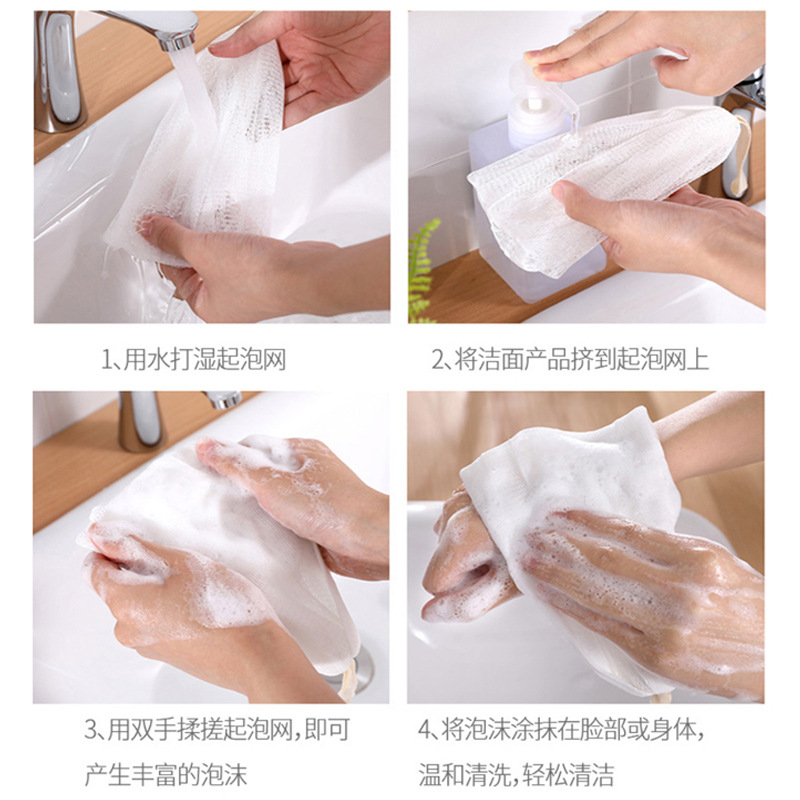 1、用水打湿起泡网

2、将洁面产品挤到起泡网上

3、用双手揉搓起泡网，即可产生丰富的泡沫

4、将泡沫涂抹在脸部或身体，温和清洗，轻松清洁