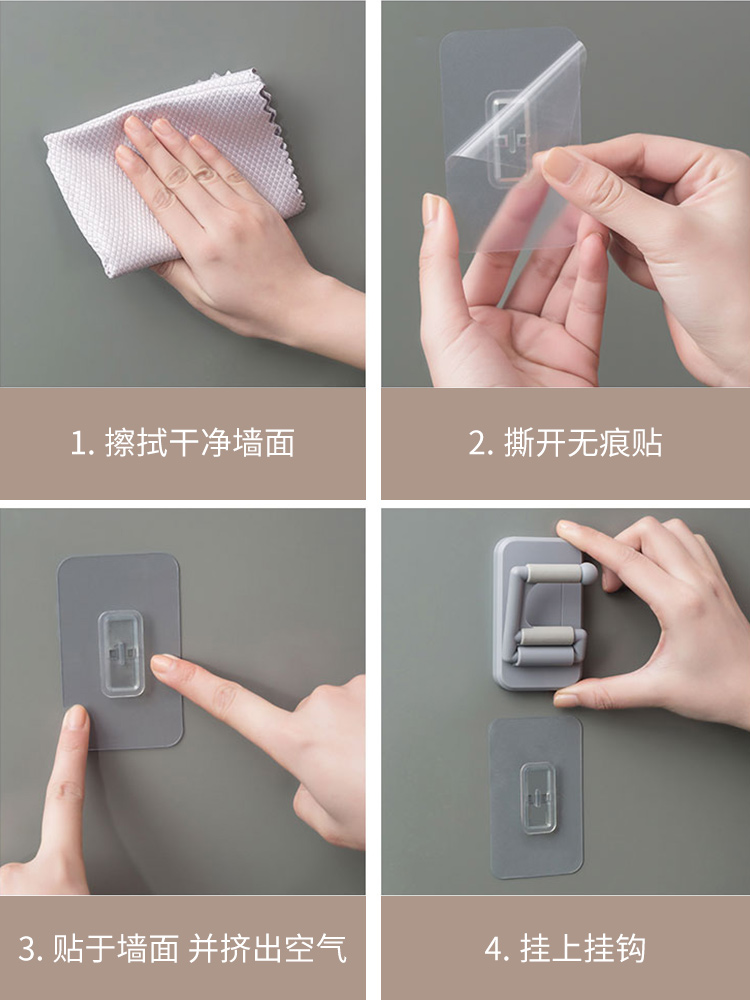 1. 擦拭干净墙面

2. 撕开无痕贴

3. 贴于墙面 并挤出空气

4. 挂上挂钩