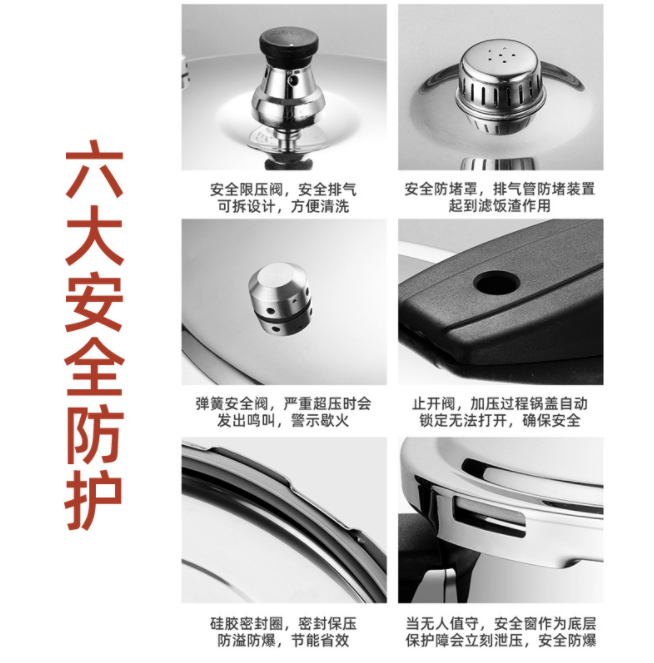 六大安全防护

安全限压阀，安全排气
可拆设计，方便清洗

安全防堵罩，排气管防堵装置
起到滤饭渣作用

弹簧安全阀，严重超压时会
发出鸣叫，警示歇火

止开阀，加压过程锅盖自动
锁定无法打开，确保安全

硅胶密封圈，密封保压
防溢防爆，节能省效

当无人值守，安全窗作为底层
保护障会立刻泄压，安全防爆