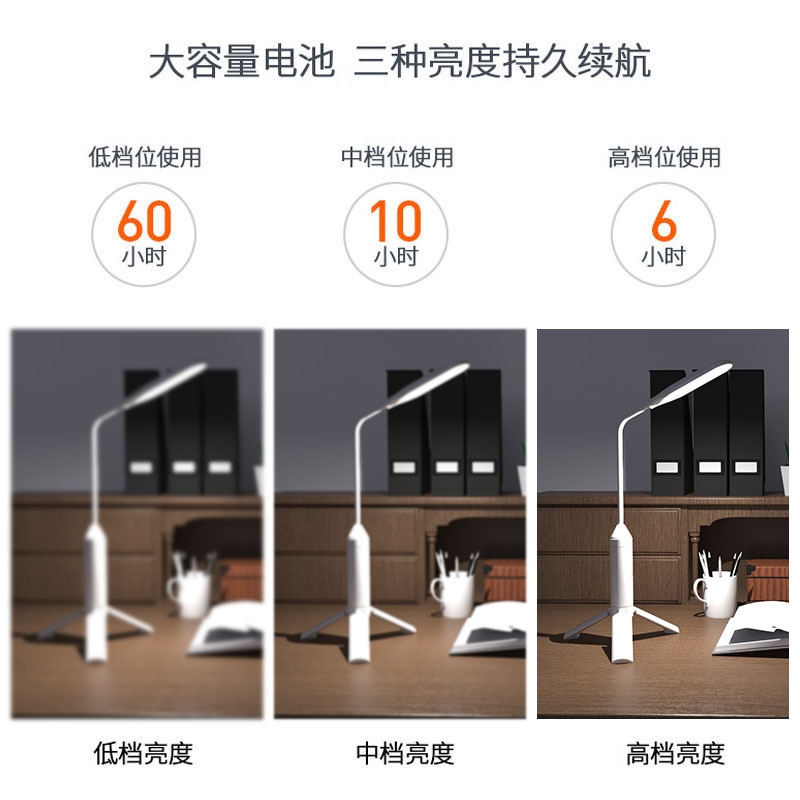 大容量电池 三种亮度持久续航

低档位使用
60
小时

中档位使用
10
小时

高档位使用
6
小时

低档亮度

中档亮度

高档亮度