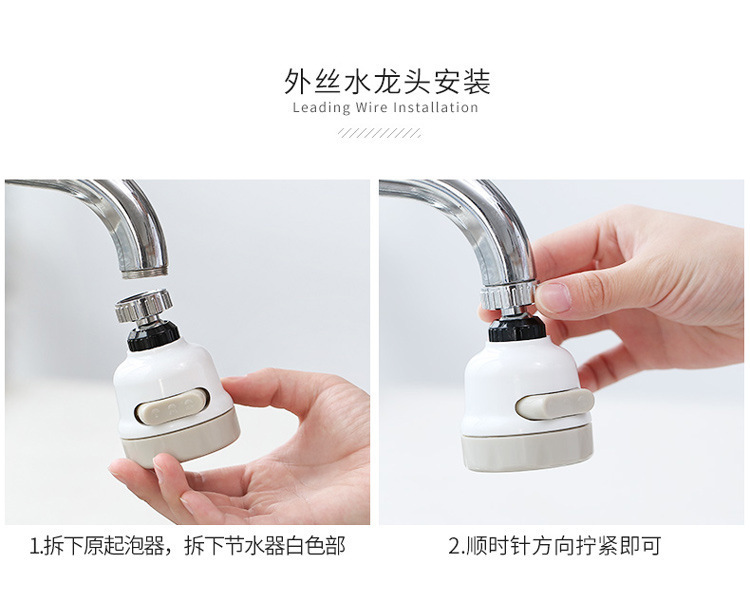 外丝水龙头安装
Leading Wire Installation

1.拆下原起泡器，拆下节水器白色部

2.顺时针方向拧紧即可