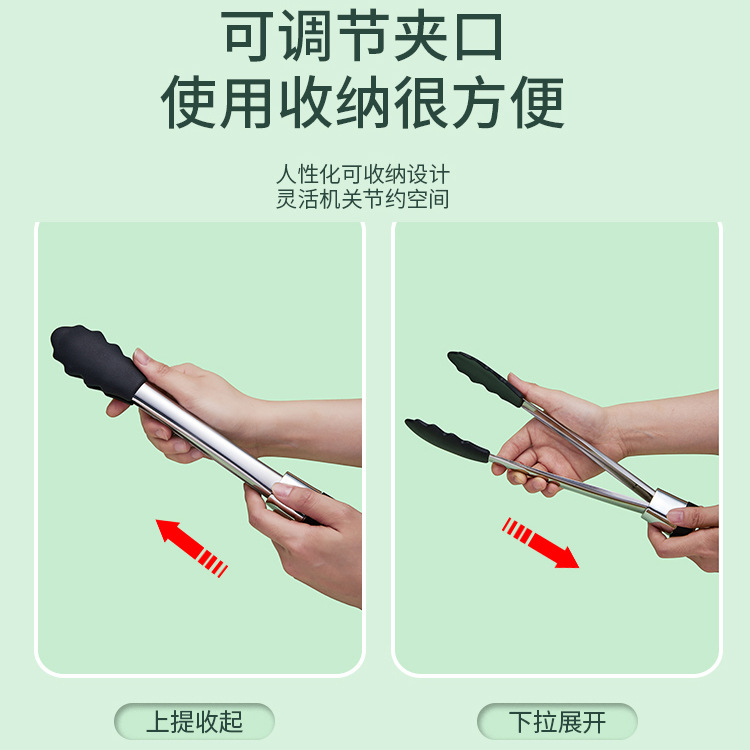 可调节夹口
使用收纳很方便

人性化可收纳设计
灵活机关节约空间

上提收起

下拉展开