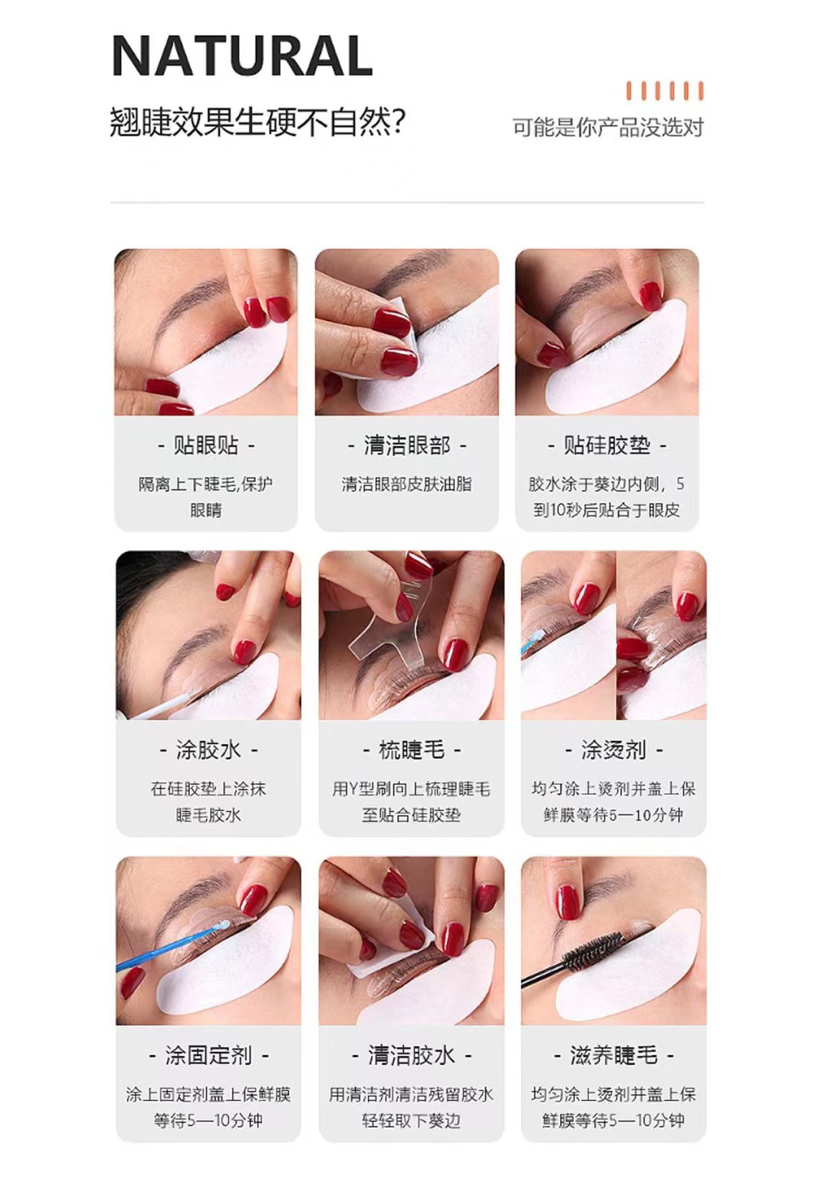 NATURAL

翘睫效果生硬不自然?

可能是你产品没选对

- 贴眼贴 -

隔离上下睫毛,保护眼睛

- 清洁眼部 -

清洁眼部皮肤油脂

- 贴硅胶垫 -

胶水涂于葵边内侧，5到10秒后贴合于眼皮

- 涂胶水 -

在硅胶垫上涂抹睫毛胶水

- 梳睫毛 -

用Y型刷向上梳理睫毛至贴合硅胶垫

- 涂烫剂 -

均匀涂上烫剂并盖上保鲜膜等待5—10分钟

- 涂固定剂 -

涂上固定剂盖上保鲜膜等待5—10分钟

- 清洁胶水 -

用清洁剂清洁残留胶水轻轻取下葵边

- 滋养睫毛 -

均匀涂上烫剂并盖上保鲜膜等待5—10分钟