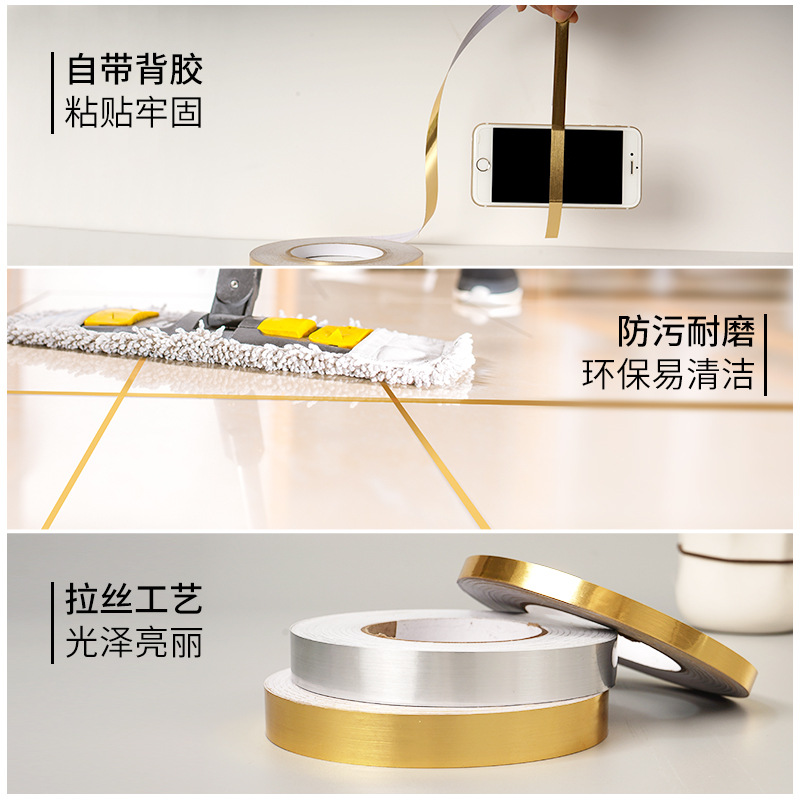 自带背胶
粘贴牢固

防污耐磨
环保易清洁

拉丝工艺
光泽亮丽