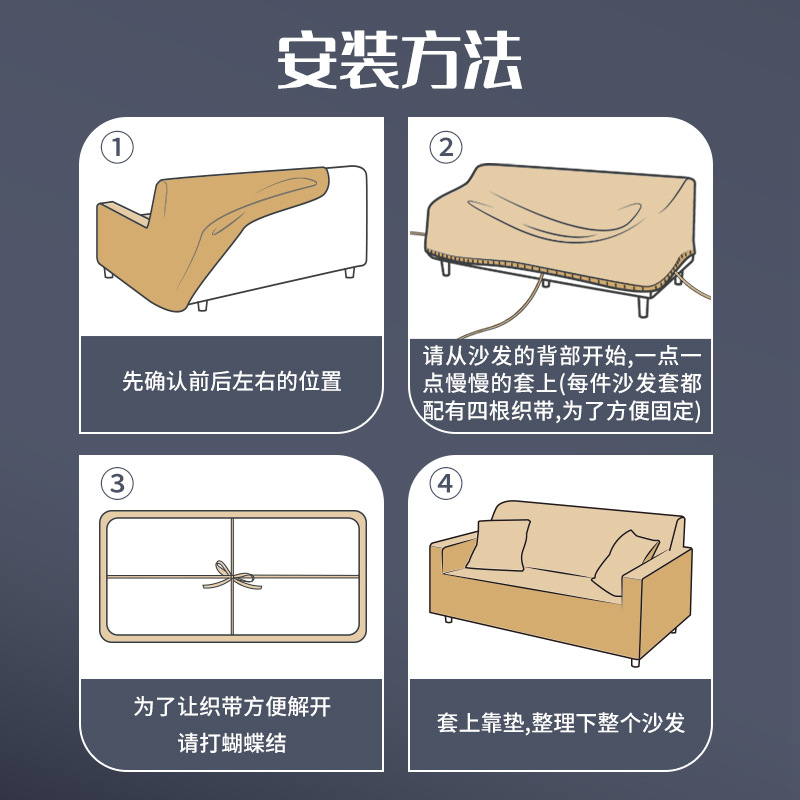 安装方法

①

先确认前后左右的位置

②

请从沙发的背部开始,一点一点慢慢的套上(每件沙发套都配有四根织带,为了方便固定)

③

为了让织带方便解开
请打蝴蝶结

④

套上靠垫,整理下整个沙发