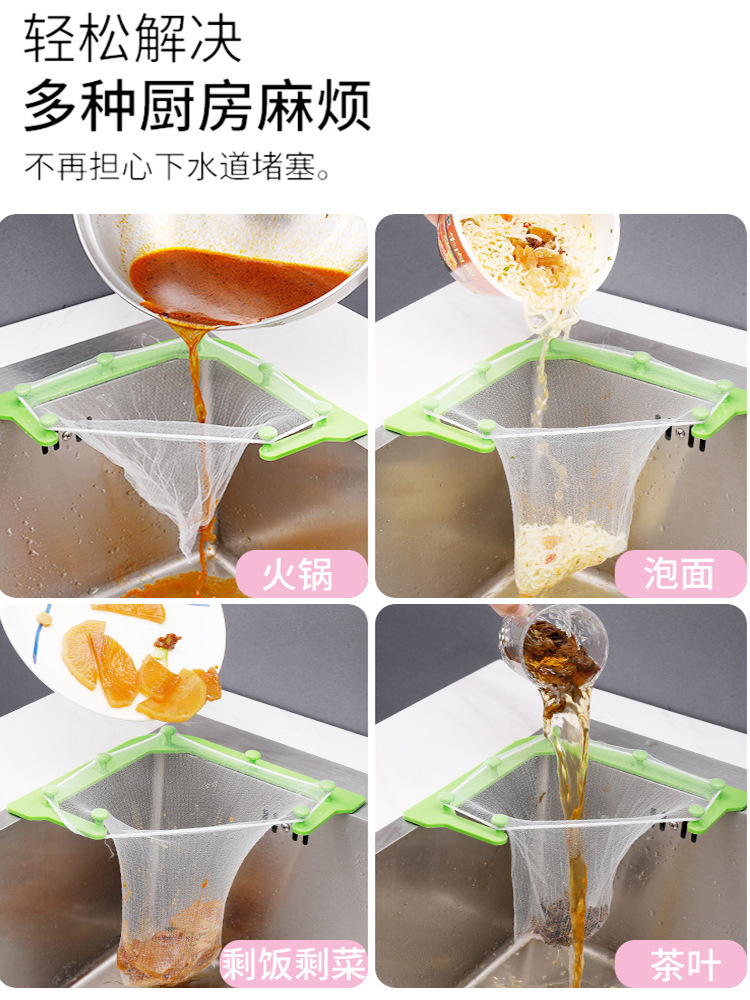 轻松解决
多种厨房麻烦
不再担心下水道堵塞。

火锅

泡面

剩饭剩菜

茶叶