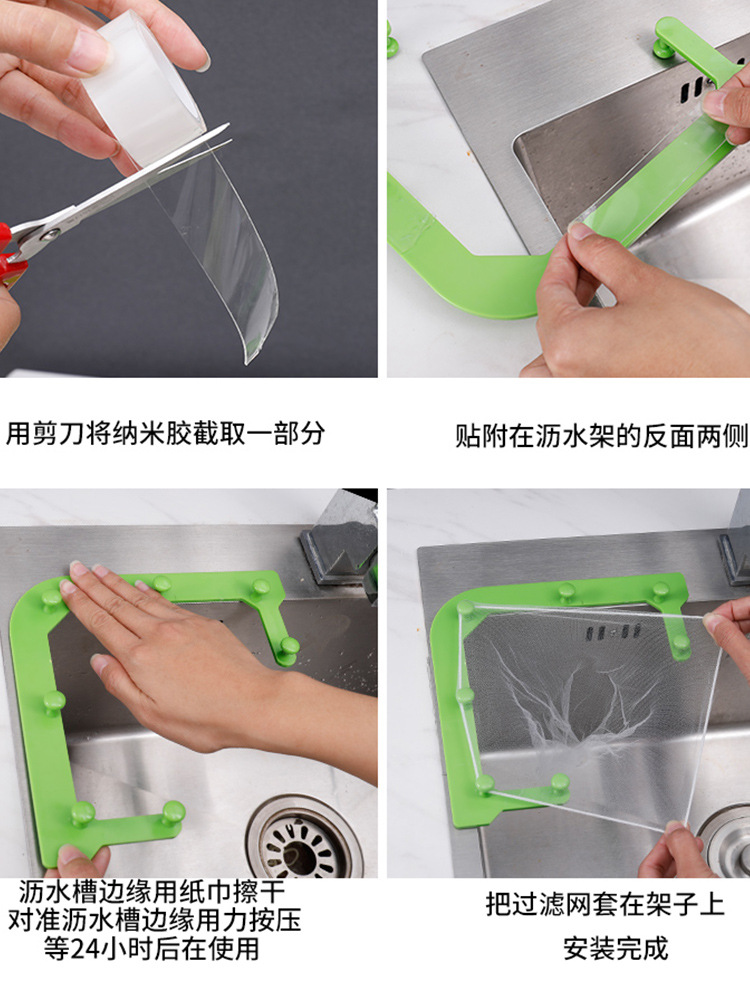 用剪刀将纳米胶截取一部分

贴附在沥水架的反面两侧

沥水槽边缘用纸巾擦干
对准沥水槽边缘用力按压
等24小时后在使用

把过滤网套在架子上
安装完成