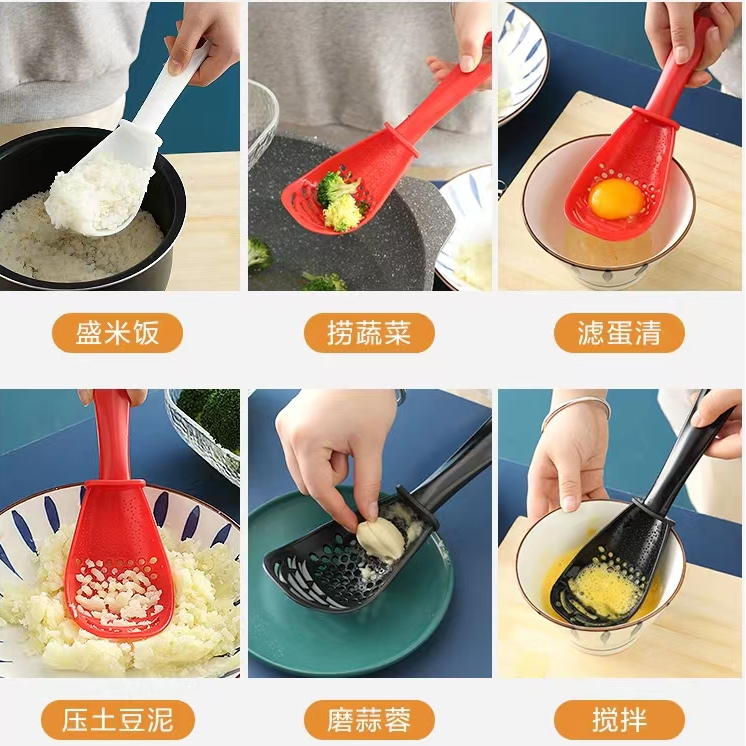 盛米饭

捞蔬菜

滤蛋清

压土豆泥

磨蒜蓉

搅拌