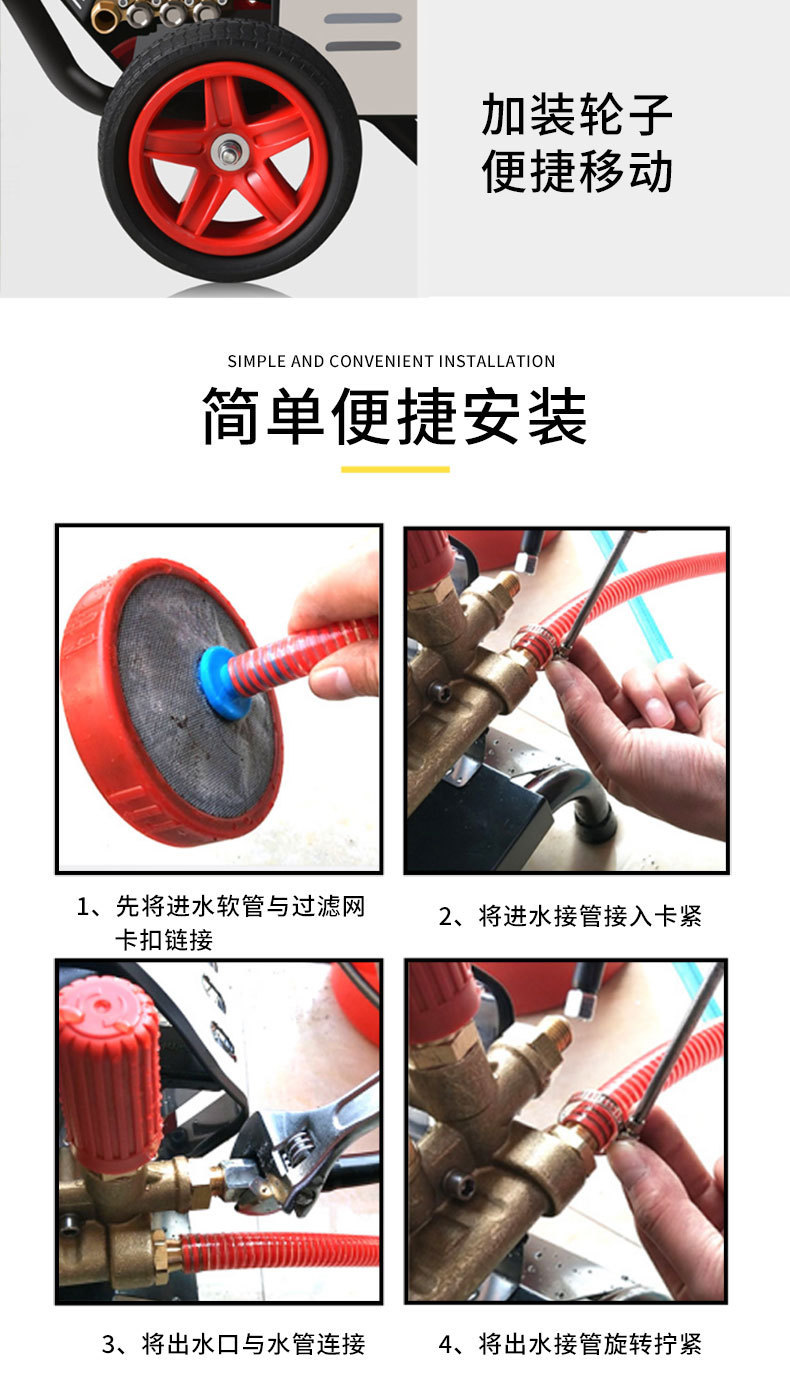 加装轮子
便捷移动

SIMPLE AND CONVENIENT INSTALLATION

简单便捷安装

1、先将进水软管与过滤网卡扣链接

2、将进水接管接入卡紧

3、将出水口与水管连接

4、将出水接管旋转拧紧