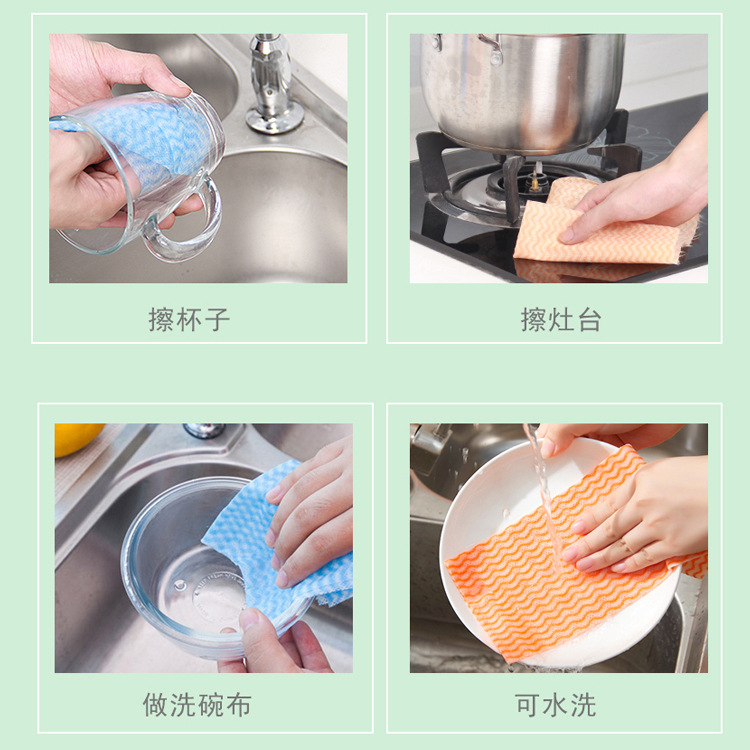 擦杯子

擦灶台

做洗碗布

可水洗