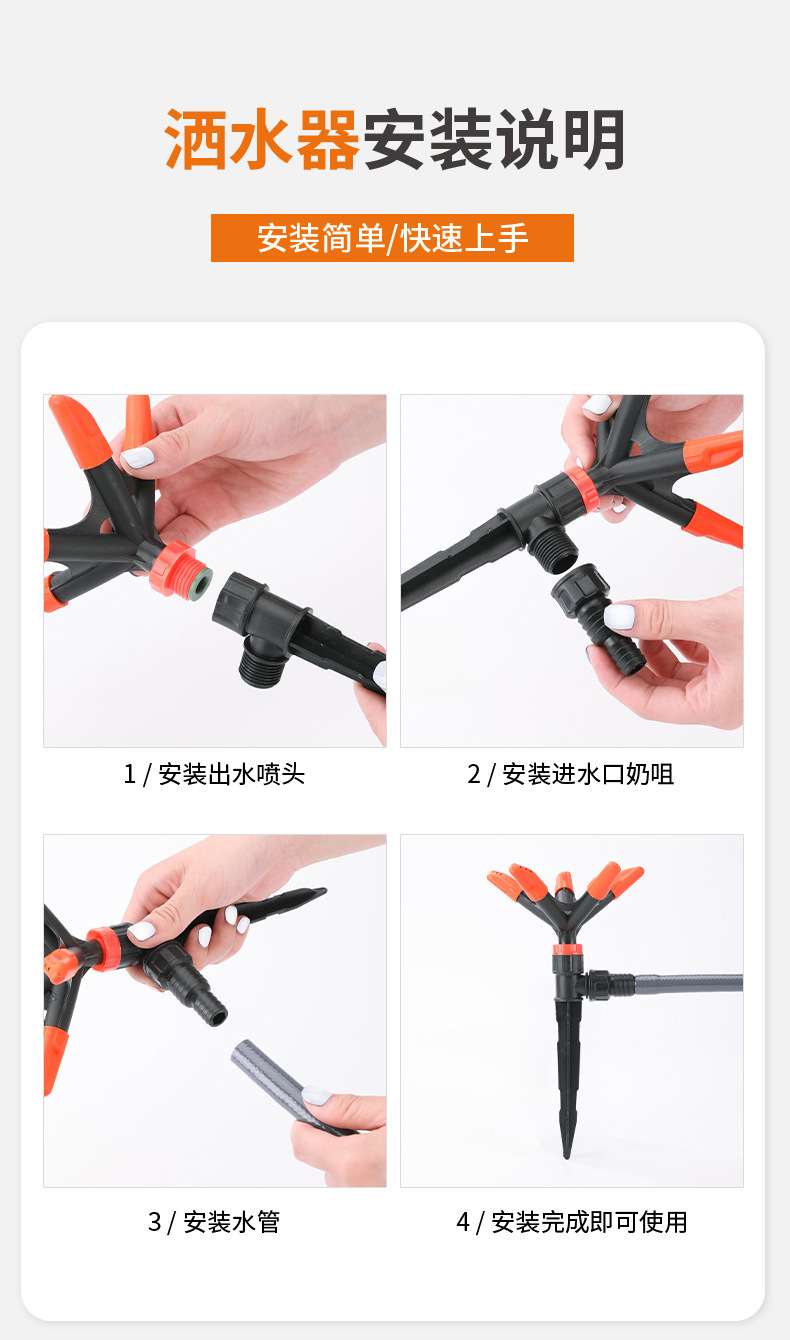 洒水器安装说明

安装简单/快速上手

1 / 安装出水喷头

2 / 安装进水口奶咀

3 / 安装水管

4 / 安装完成即可使用