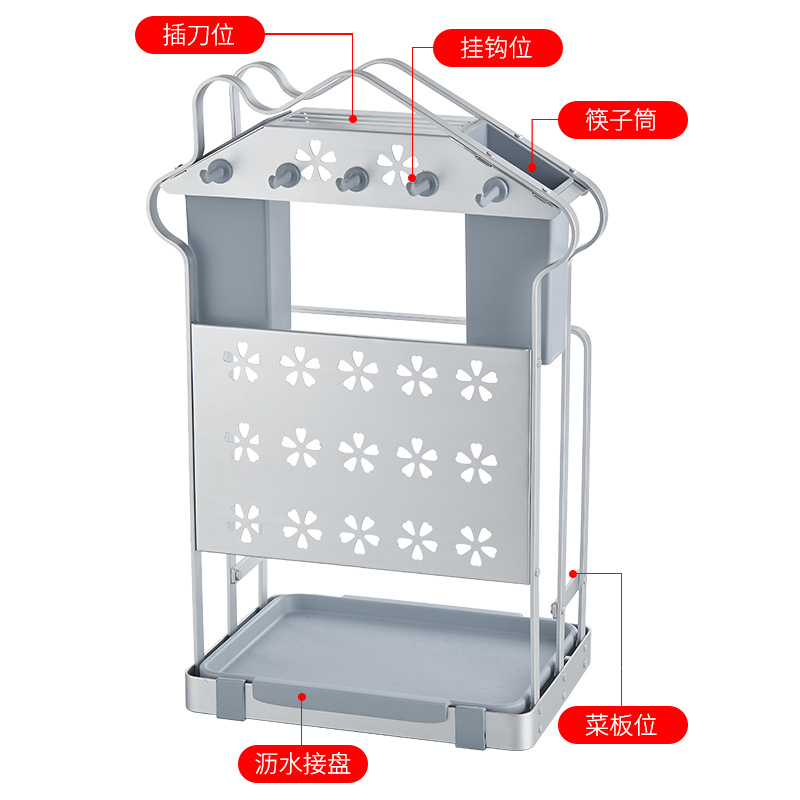 插刀位

挂钩位

筷子筒

菜板位

沥水接盘