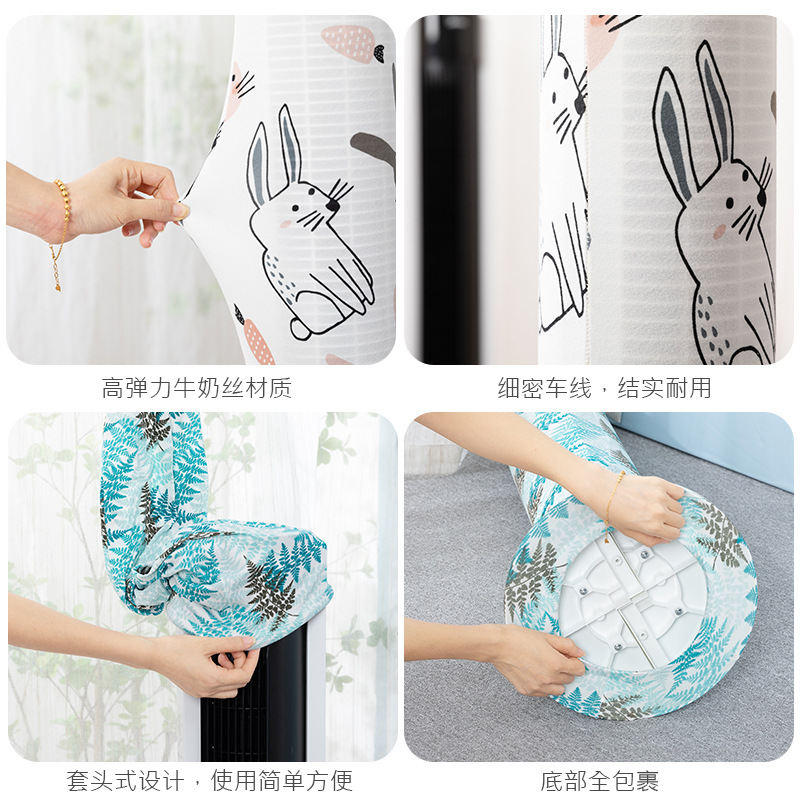 高弹力牛奶丝材质

细密车线，结实耐用

套头式设计，使用简单方便

底部全包裹