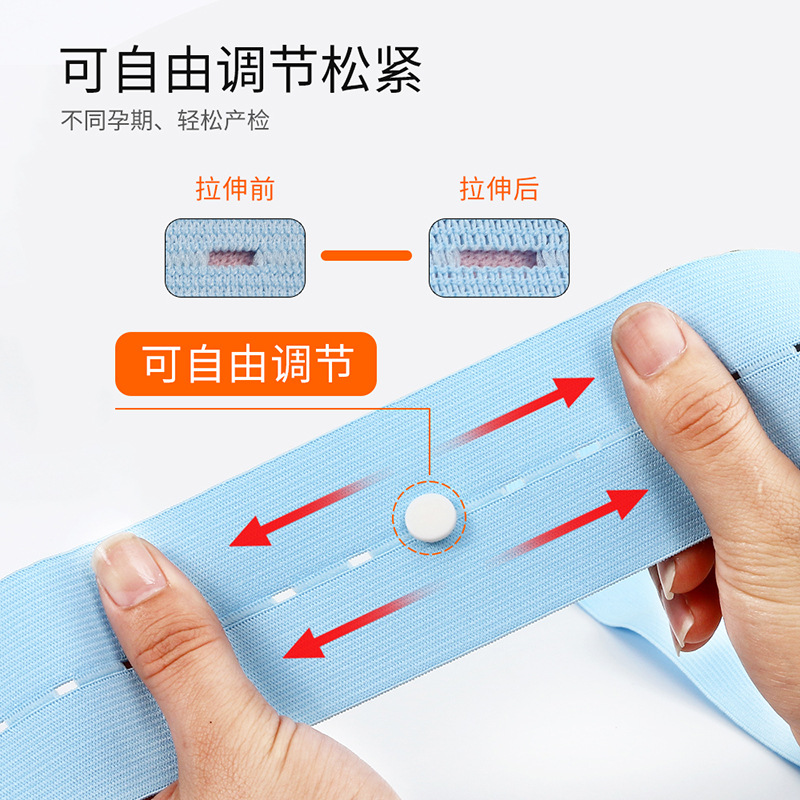 可自由调节松紧

不同孕期、轻松产检

拉伸前

拉伸后

可自由调节