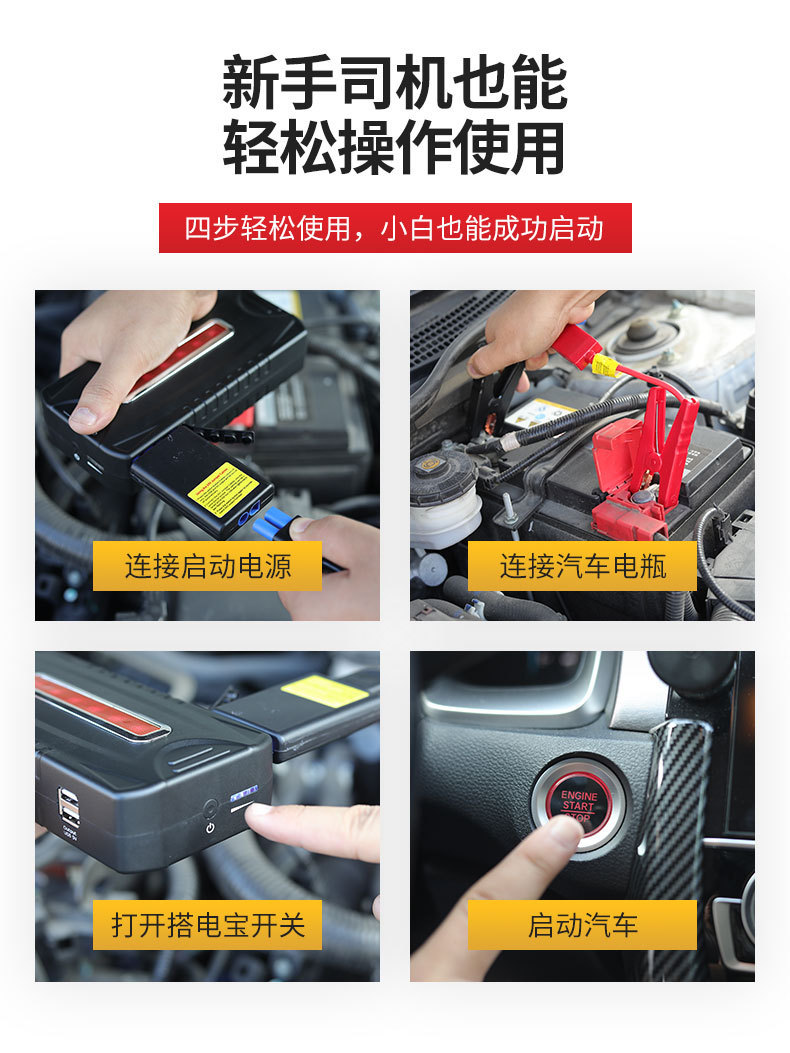 新手司机也能
轻松操作使用

四步轻松使用，小白也能成功启动

连接启动电源

连接汽车电瓶

打开搭电宝开关

ENGINE
START
STOP

启动汽车