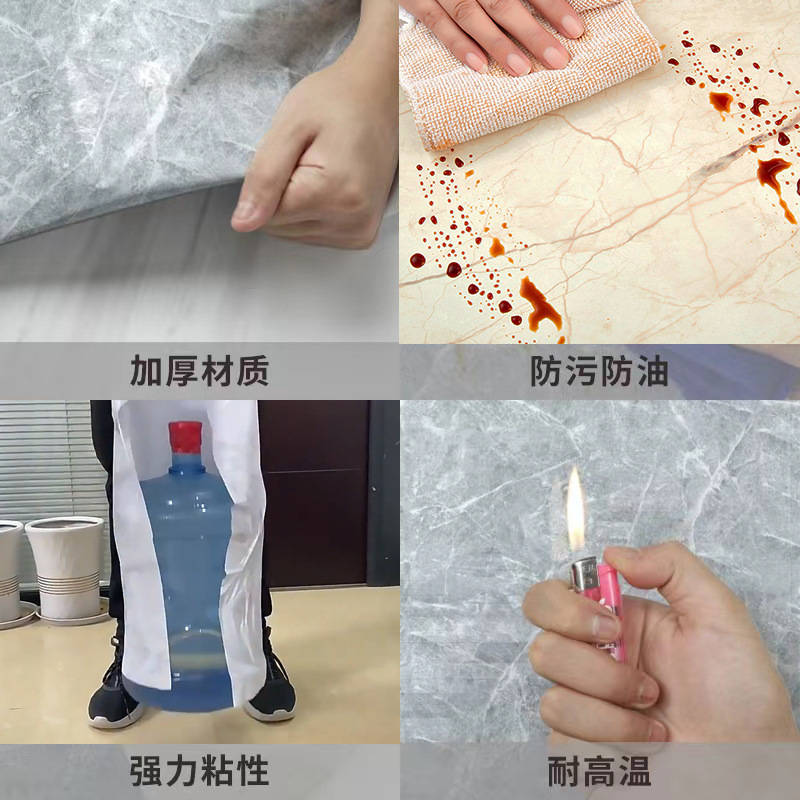 加厚材质

防污防油

强力粘性

耐高温