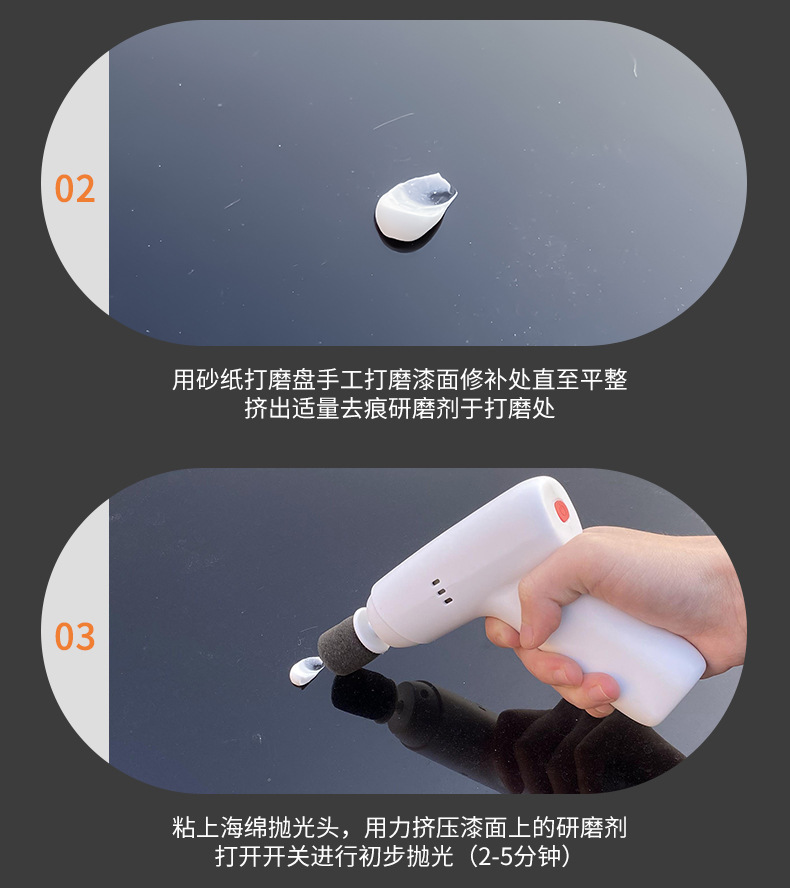 02

用砂纸打磨盘手工打磨漆面修补处直至平整
挤出适量去痕研磨剂于打磨处

03

粘上海绵抛光头，用力挤压漆面上的研磨剂
打开开关进行初步抛光（2-5分钟）