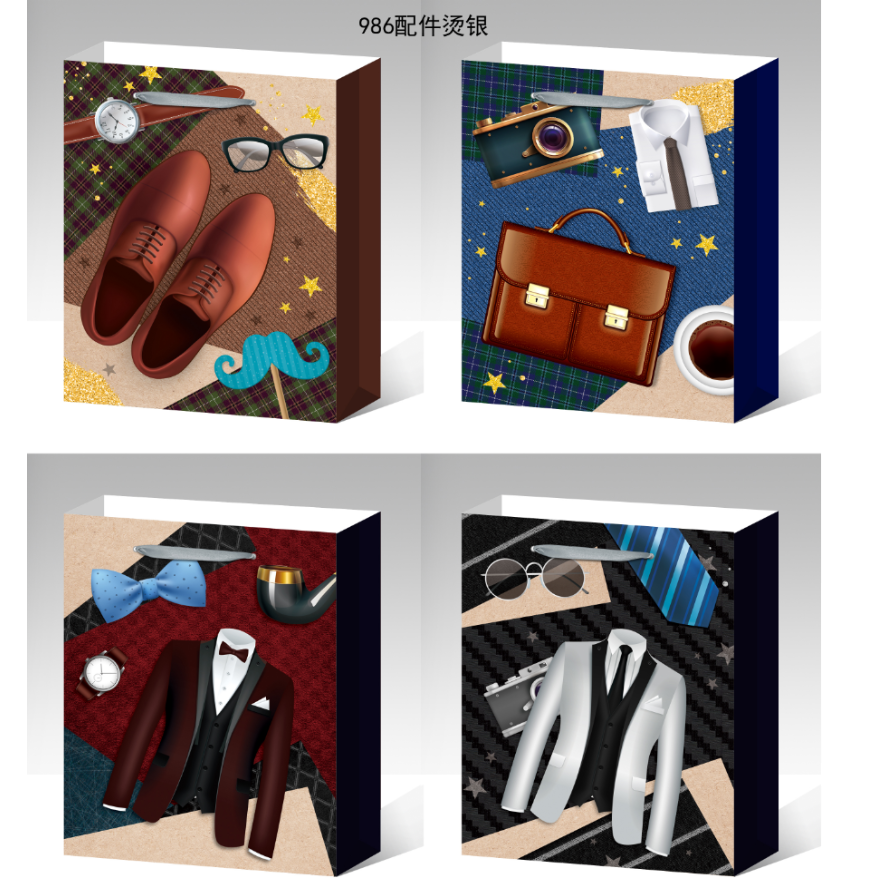 986配件烫银