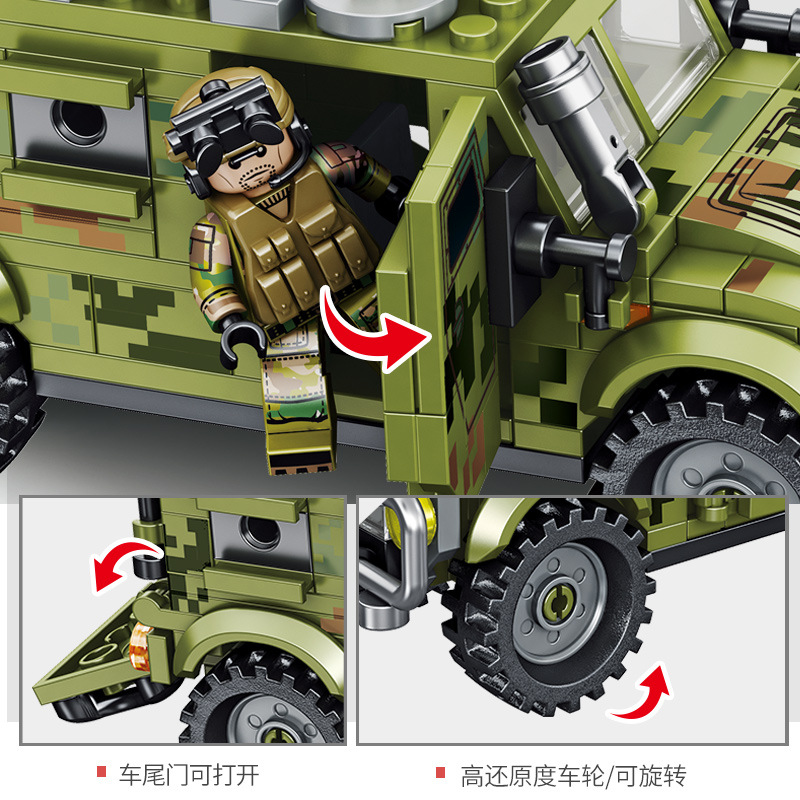 车尾门可打开

高还原度车轮/可旋转