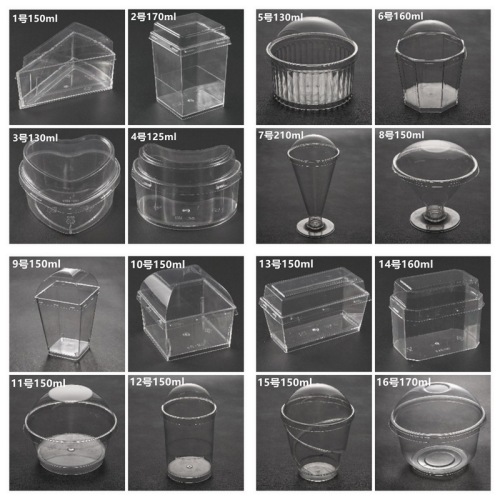 1号150ml

2号170ml

5号130ml

6号160ml

3号130ml

4号125ml

7号210ml

8号150ml

9号150ml

10号150ml

13号150ml

14号160ml

11号150ml

12号150ml

15号150ml

16号170ml