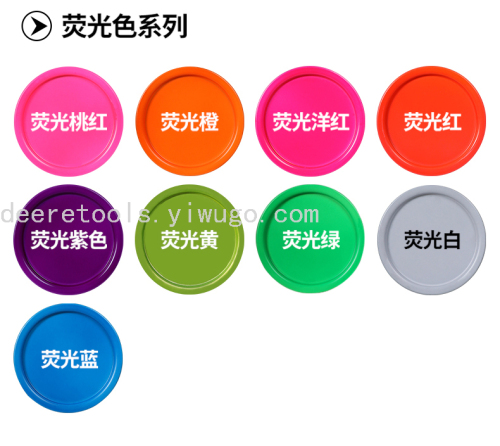 荧光色系列

荧光桃红 荧光橙 荧光洋红 荧光红

荧光紫色 荧光黄 荧光绿 荧光白

荧光蓝

deeretools.yiwugo.com