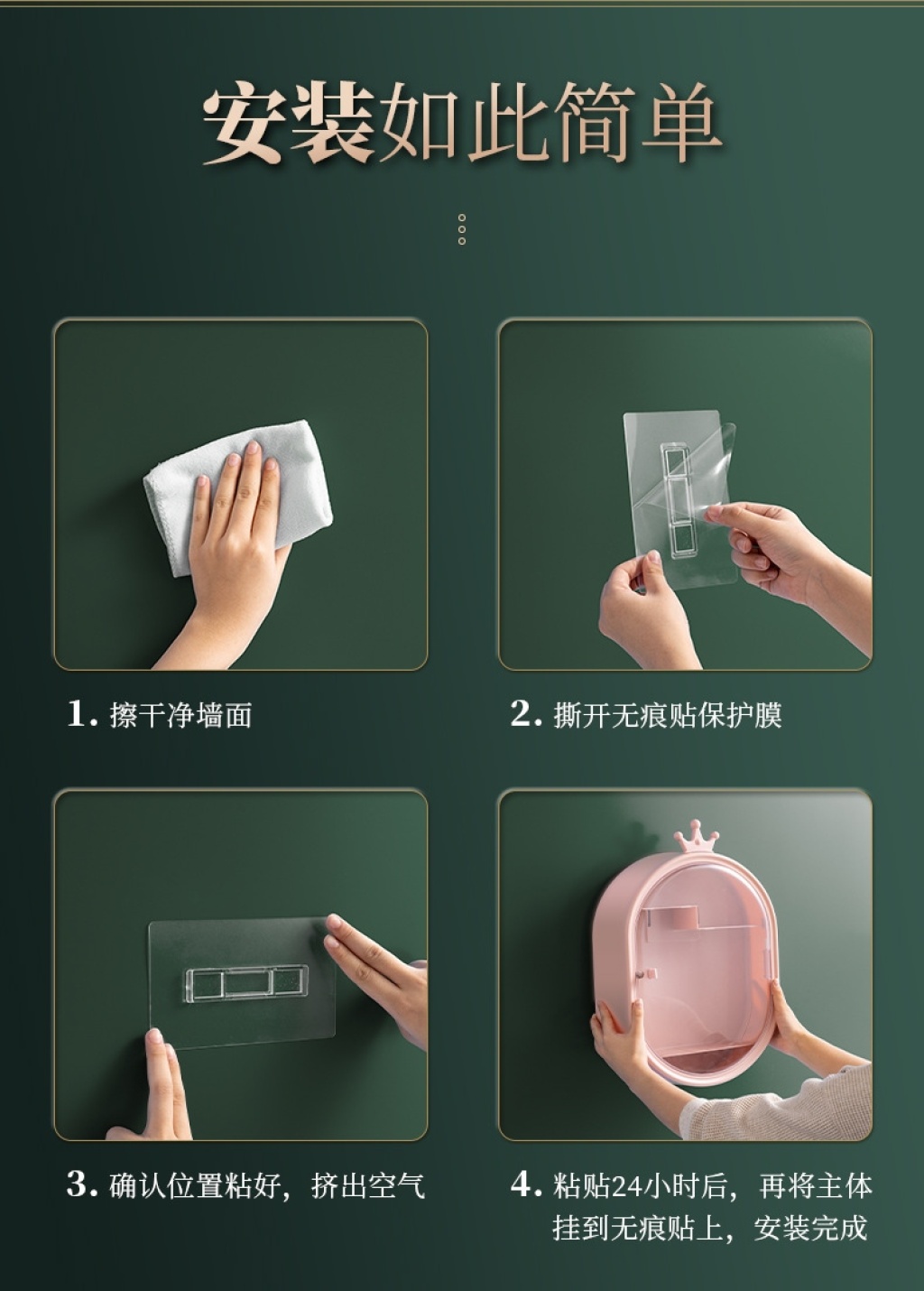 安装如此简单

1. 擦干净墙面

2. 撕开无痕贴保护膜

3. 确认位置粘好，挤出空气

4. 粘贴24小时后，再将主体挂到无痕贴上，安装完成