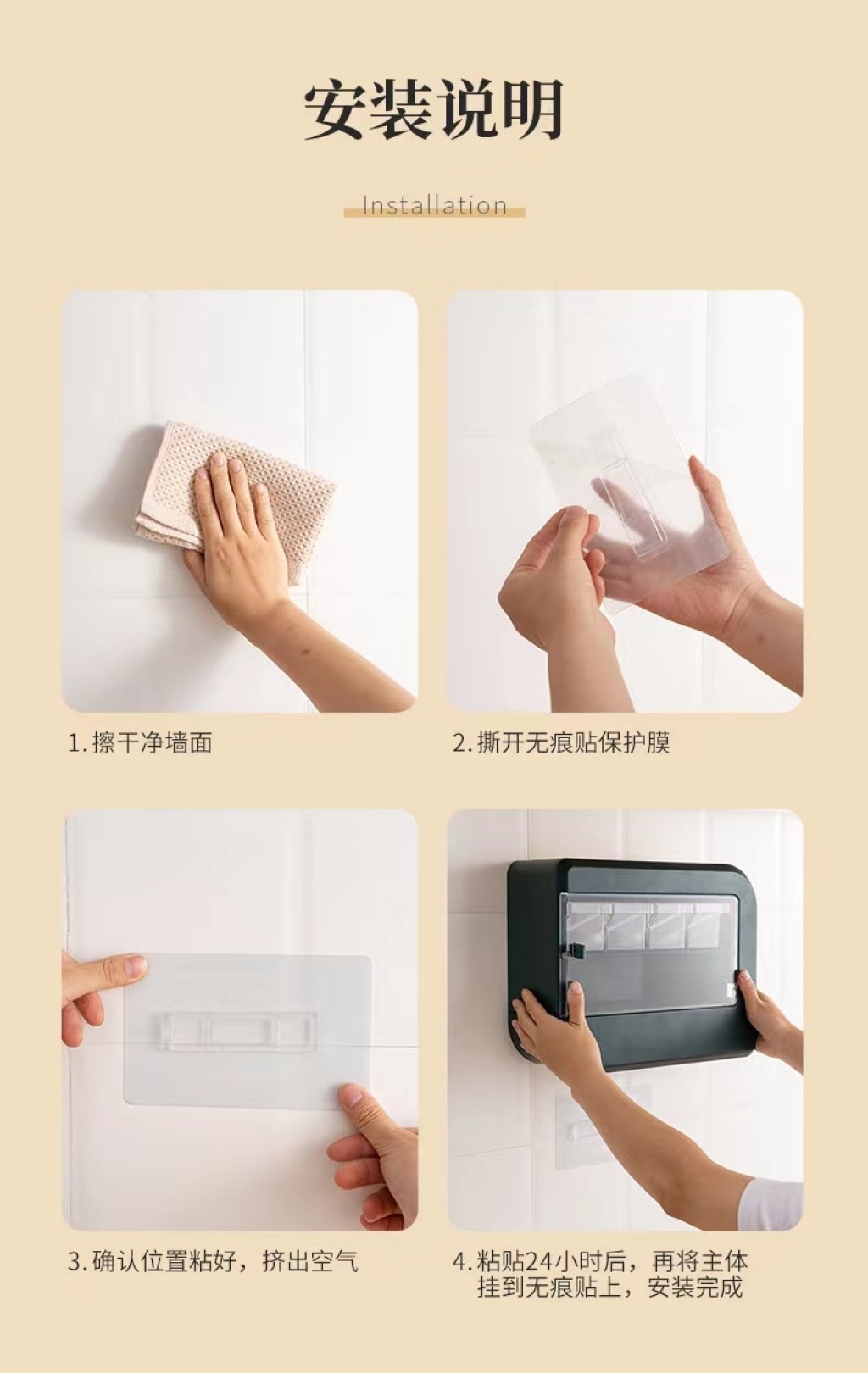 安装说明

Installation

1. 擦干净墙面

2. 撕开无痕贴保护膜

3. 确认位置粘好，挤出空气

4. 粘贴24小时后，再将主体挂到无痕贴上，安装完成