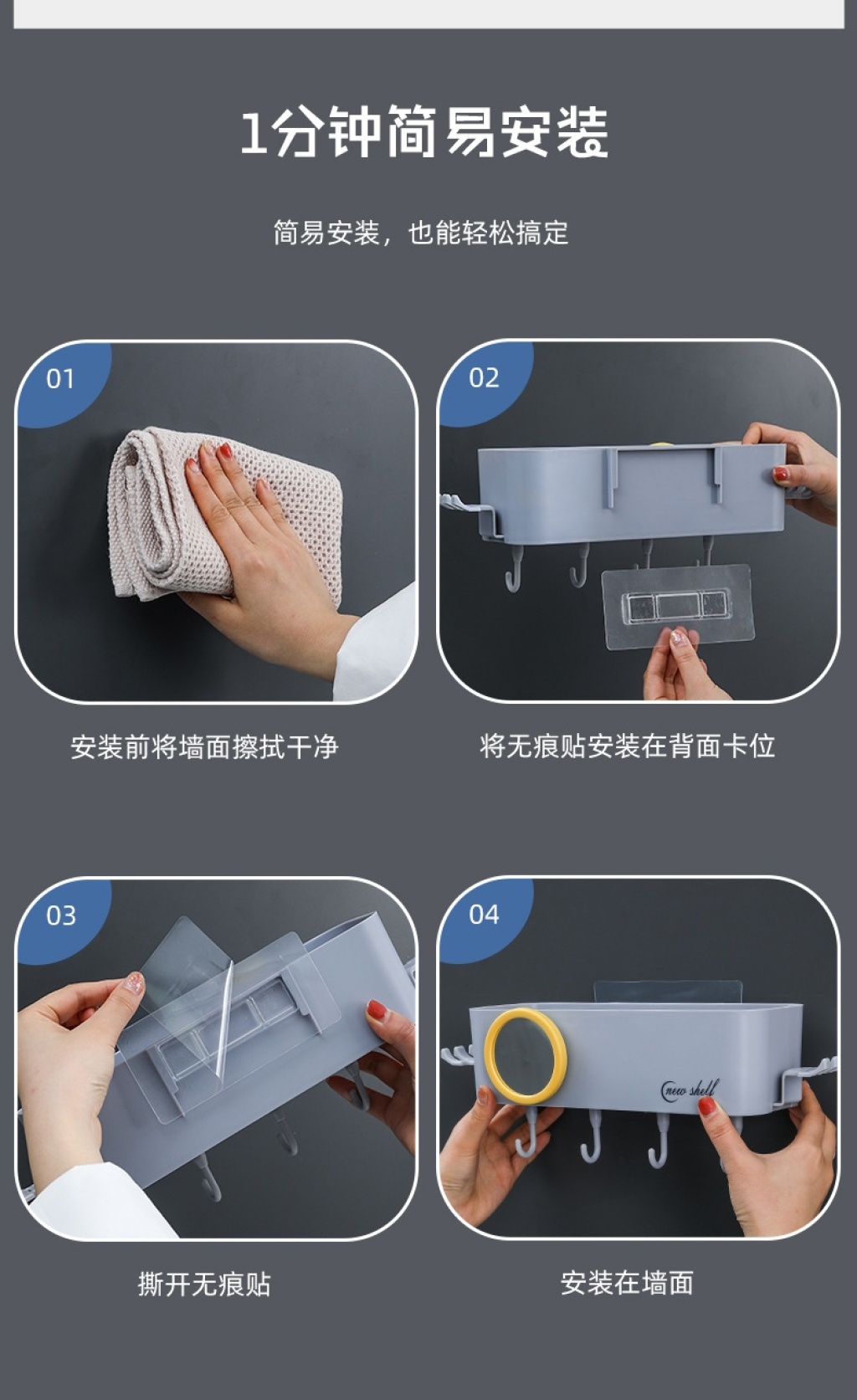 1分钟简易安装

简易安装，也能轻松搞定

01

安装前将墙面擦拭干净

02

将无痕贴安装在背面卡位

03

撕开无痕贴

04

new shelf

安装在墙面