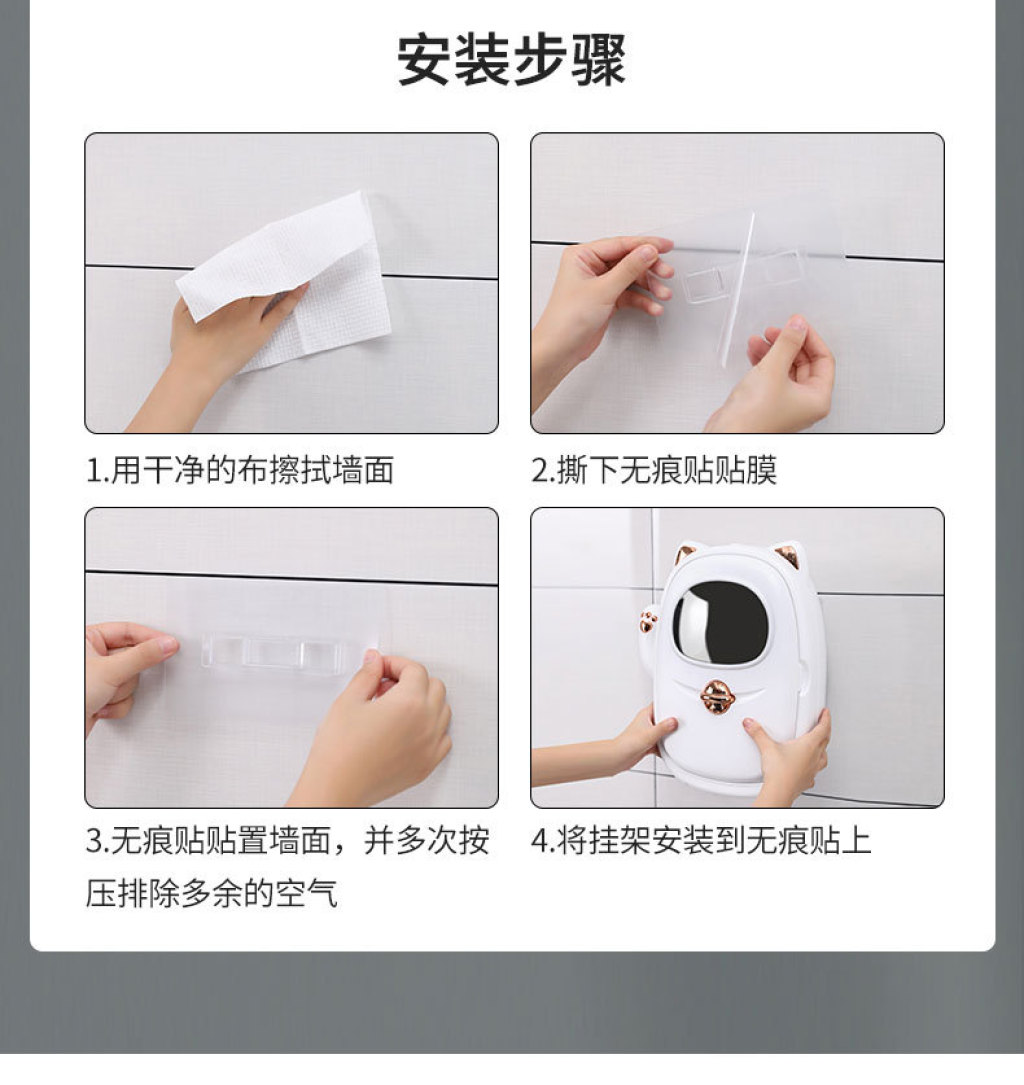 安装步骤

1.用干净的布擦拭墙面

2.撕下无痕贴贴膜

3.无痕贴贴置墙面，并多次按压排除多余的空气

4.将挂架安装到无痕贴上