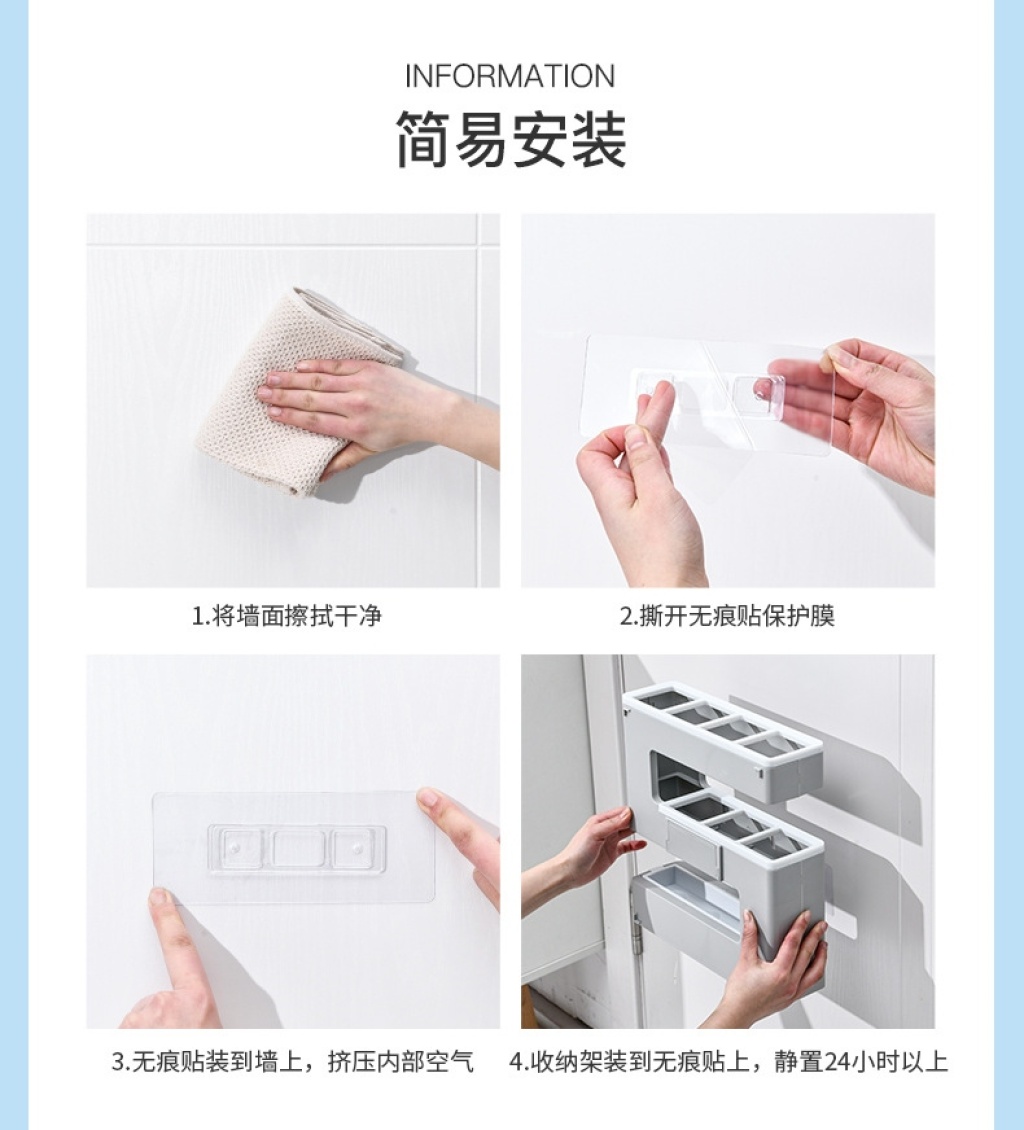 INFORMATION
简易安装

1.将墙面擦拭干净

2.撕开无痕贴保护膜

3.无痕贴装到墙上，挤压内部空气

4.收纳架装到无痕贴上，静置24小时以上