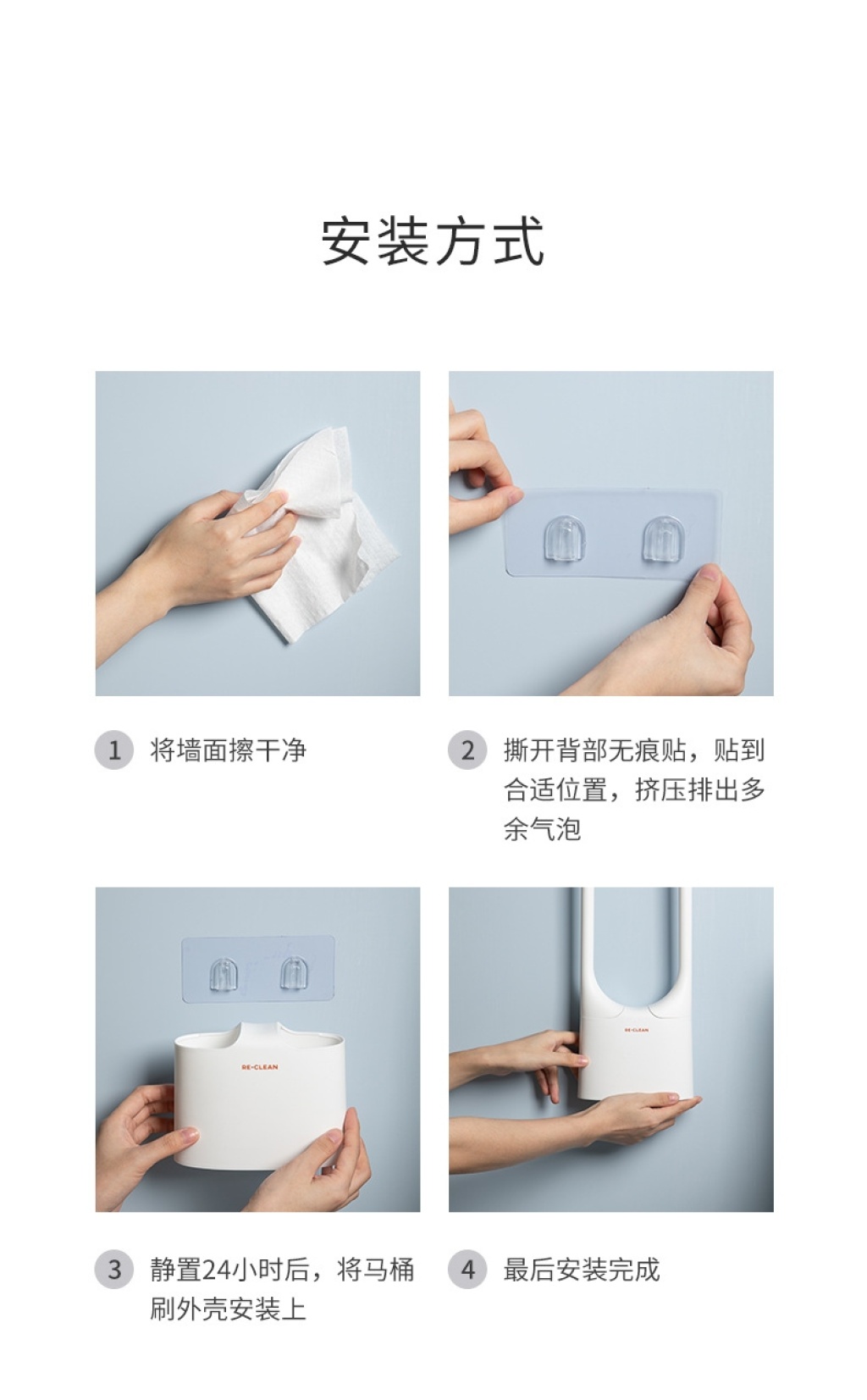 安装方式

1 将墙面擦干净

2 撕开背部无痕贴，贴到合适位置，挤压排出多余气泡

RE·CLEAN

RE·CLEAN

3 静置24小时后，将马桶刷外壳安装上

4 最后安装完成