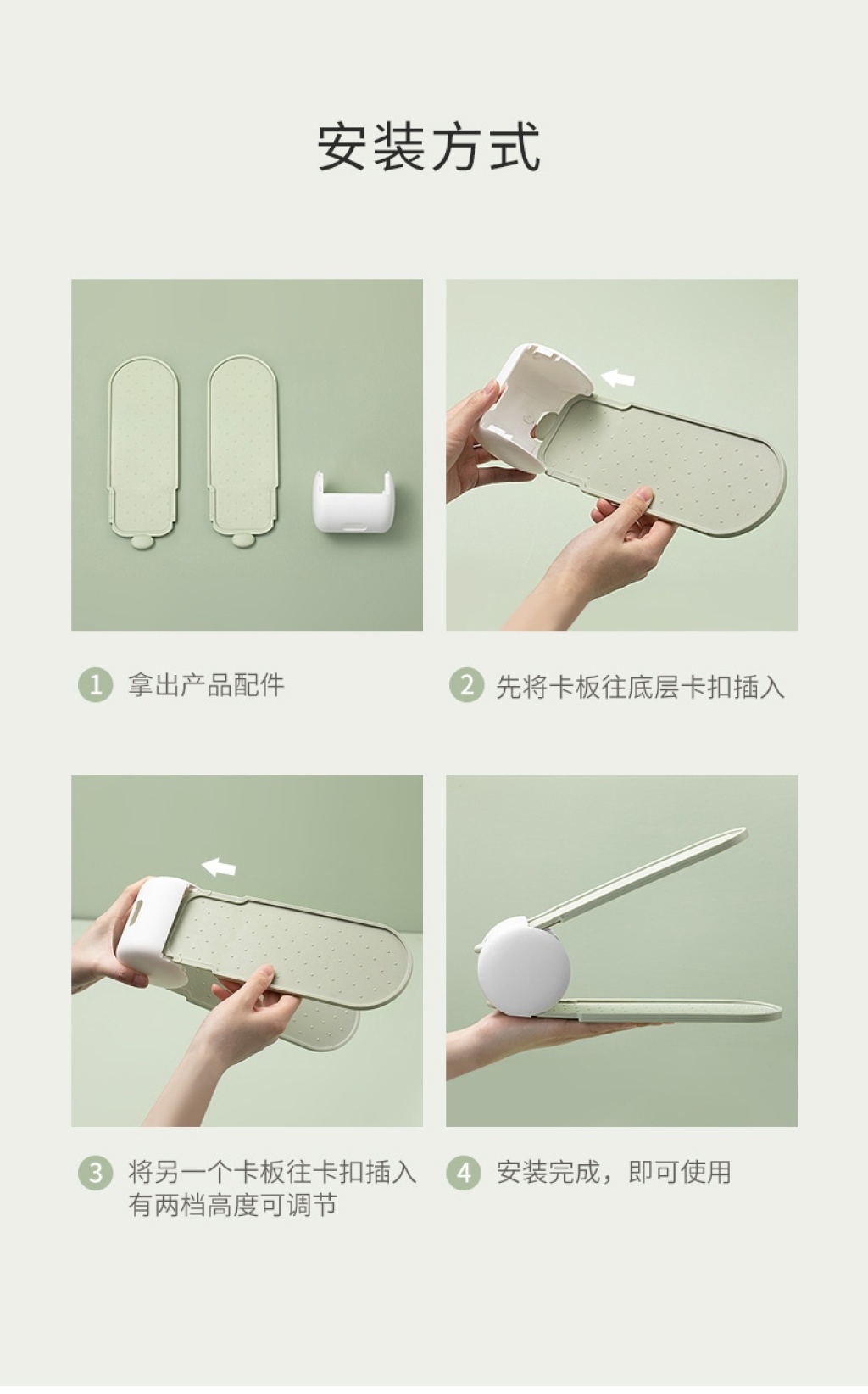 安装方式

1 拿出产品配件

2 先将卡板往底层卡扣插入

3 将另一个卡板往卡扣插入
有两档高度可调节

4 安装完成，即可使用