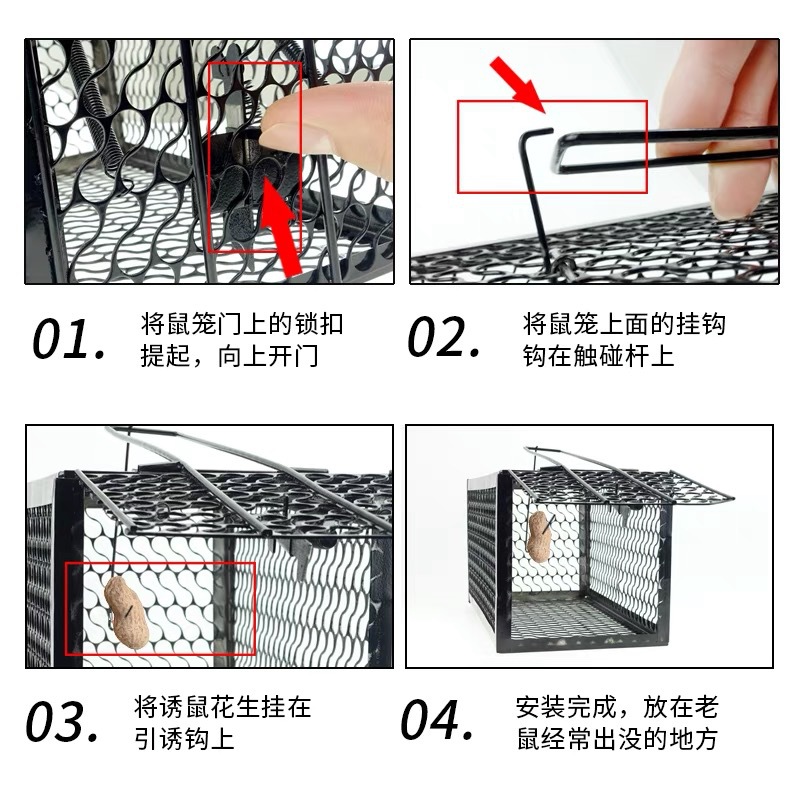 01. 将鼠笼门上的锁扣提起，向上开门

02. 将鼠笼上面的挂钩钩在触碰杆上

03. 将诱鼠花生挂在引诱钩上

04. 安装完成，放在老鼠经常出没的地方